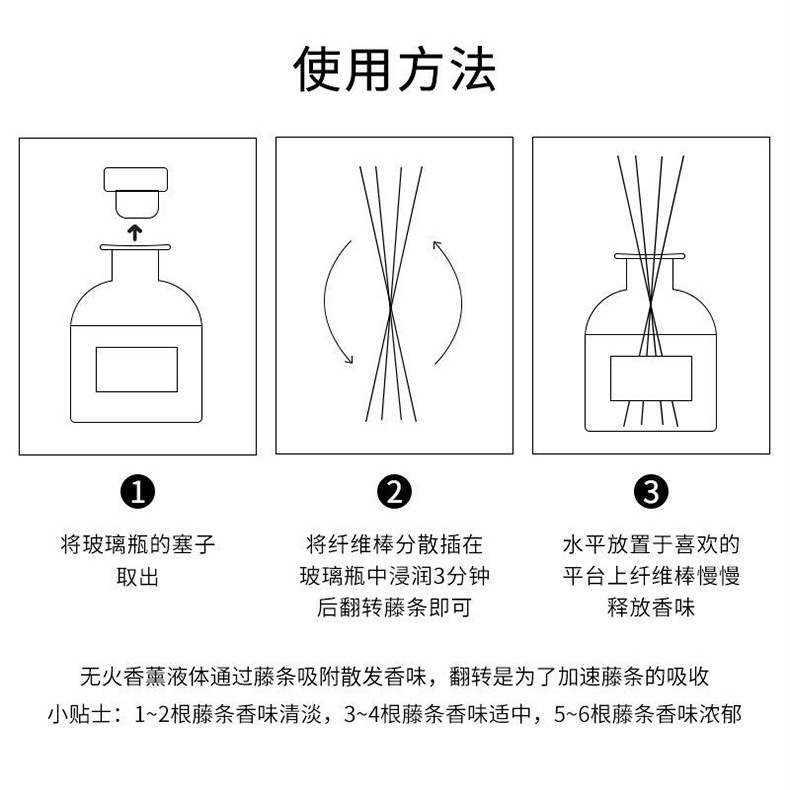 使用方法

1
将玻璃瓶的塞子取出

2
将纤维棒分散插在玻璃瓶中浸润3分钟后翻转藤条即可

3
水平放置于喜欢的平台上纤维棒慢慢释放香味

无火香薰液体通过藤条吸附散发香味，翻转是为了加速藤条的吸收
小贴士：1~2根藤条香味清淡，3~4根藤条香味适中，5~6根藤条香味浓郁