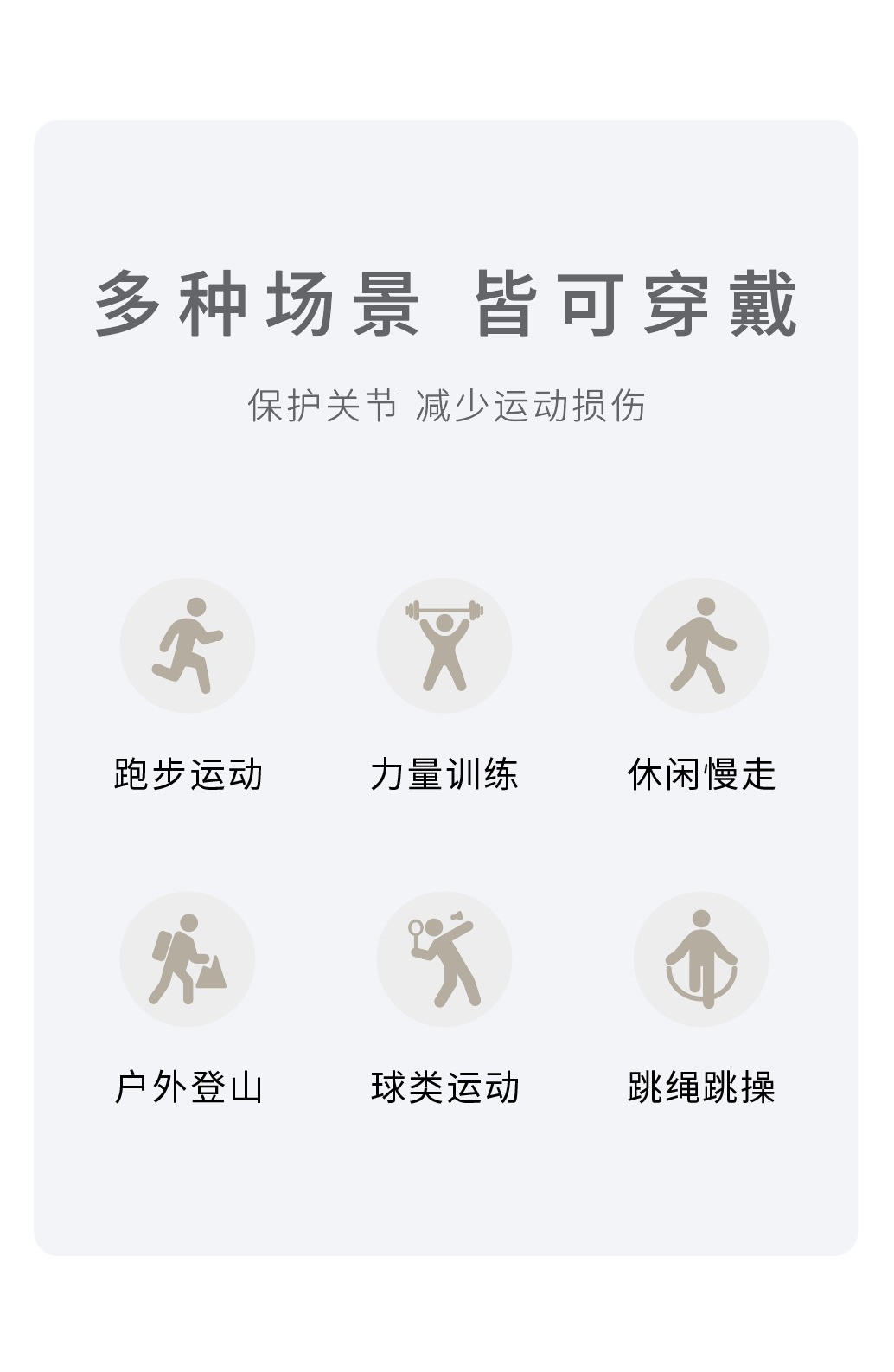 多种场景 皆可穿戴

保护关节 减少运动损伤

跑步运动

力量训练

休闲慢走

户外登山

球类运动

跳绳跳操