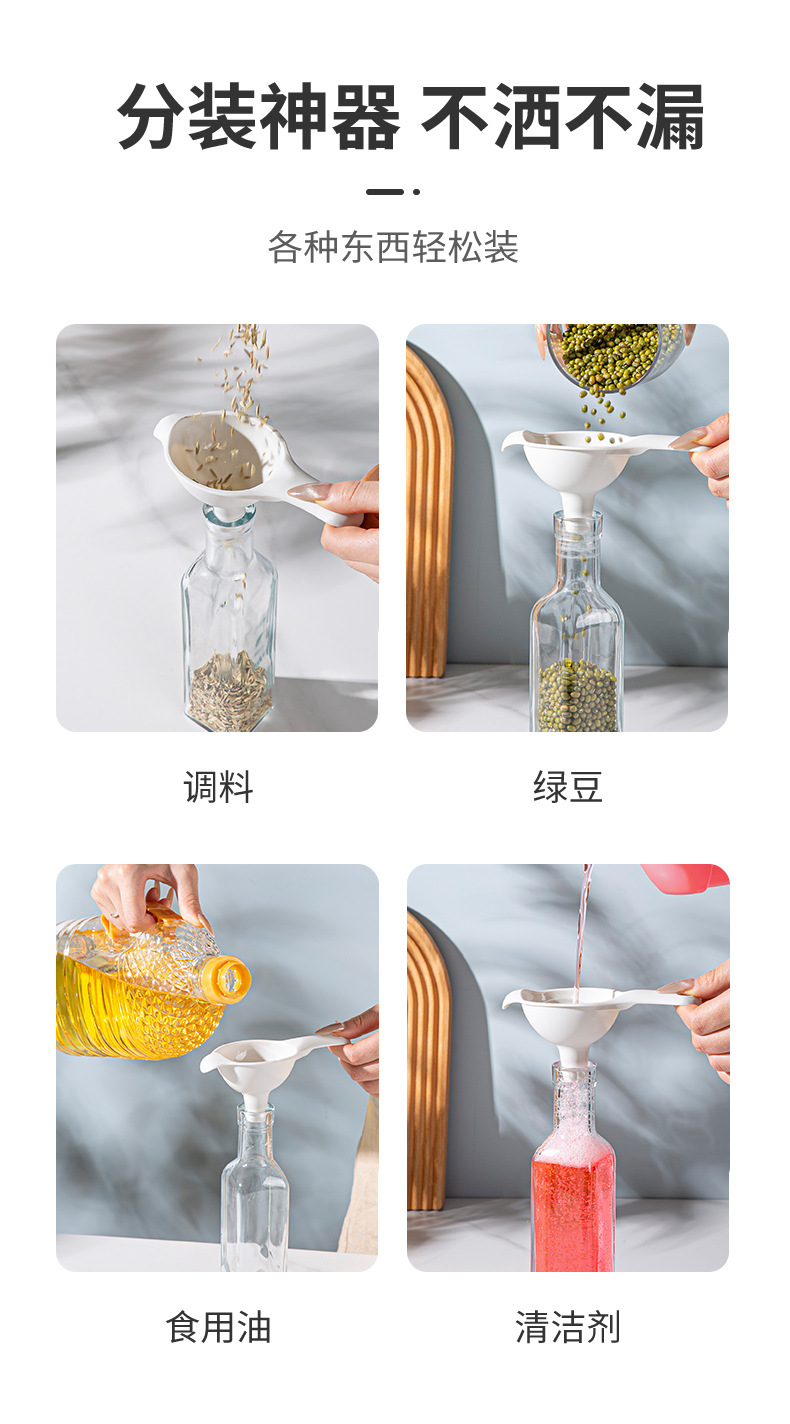 分装神器 不洒不漏

各种东西轻松装

调料

绿豆

食用油

清洁剂