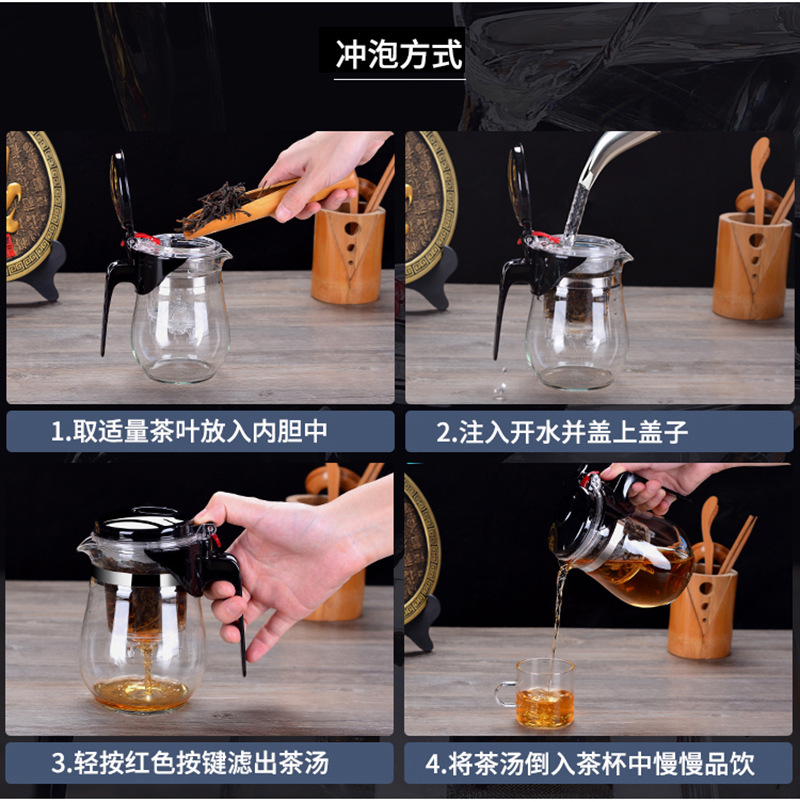 冲泡方式

1.取适量茶叶放入内胆中

2.注入开水并盖上盖子

3.轻按红色按键滤出茶汤

4.将茶汤倒入茶杯中慢慢品饮