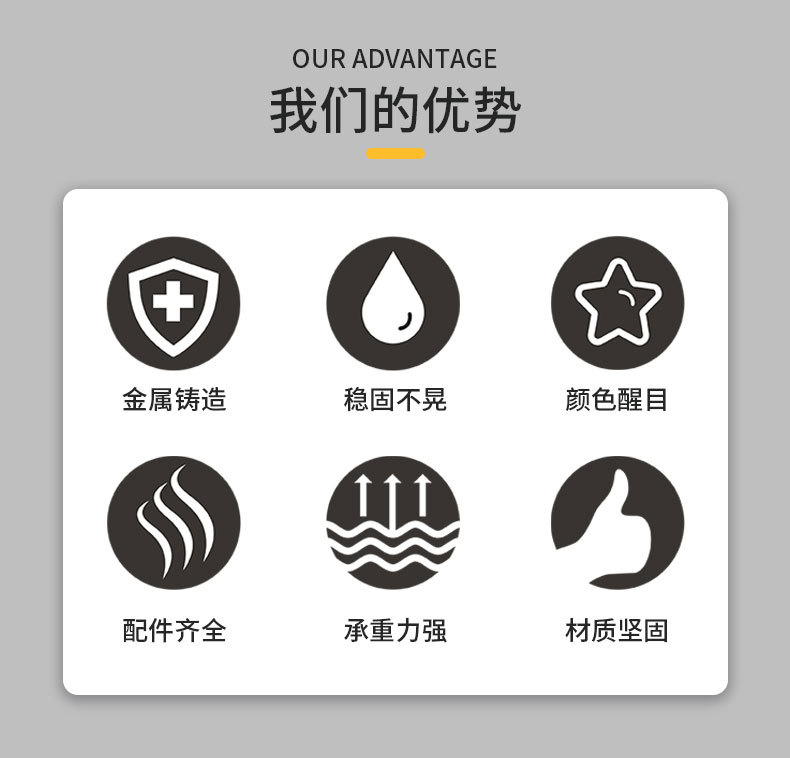 OUR ADVANTAGE
我们的优势

金属铸造

稳固不晃

颜色醒目

配件齐全

承重力强

材质坚固