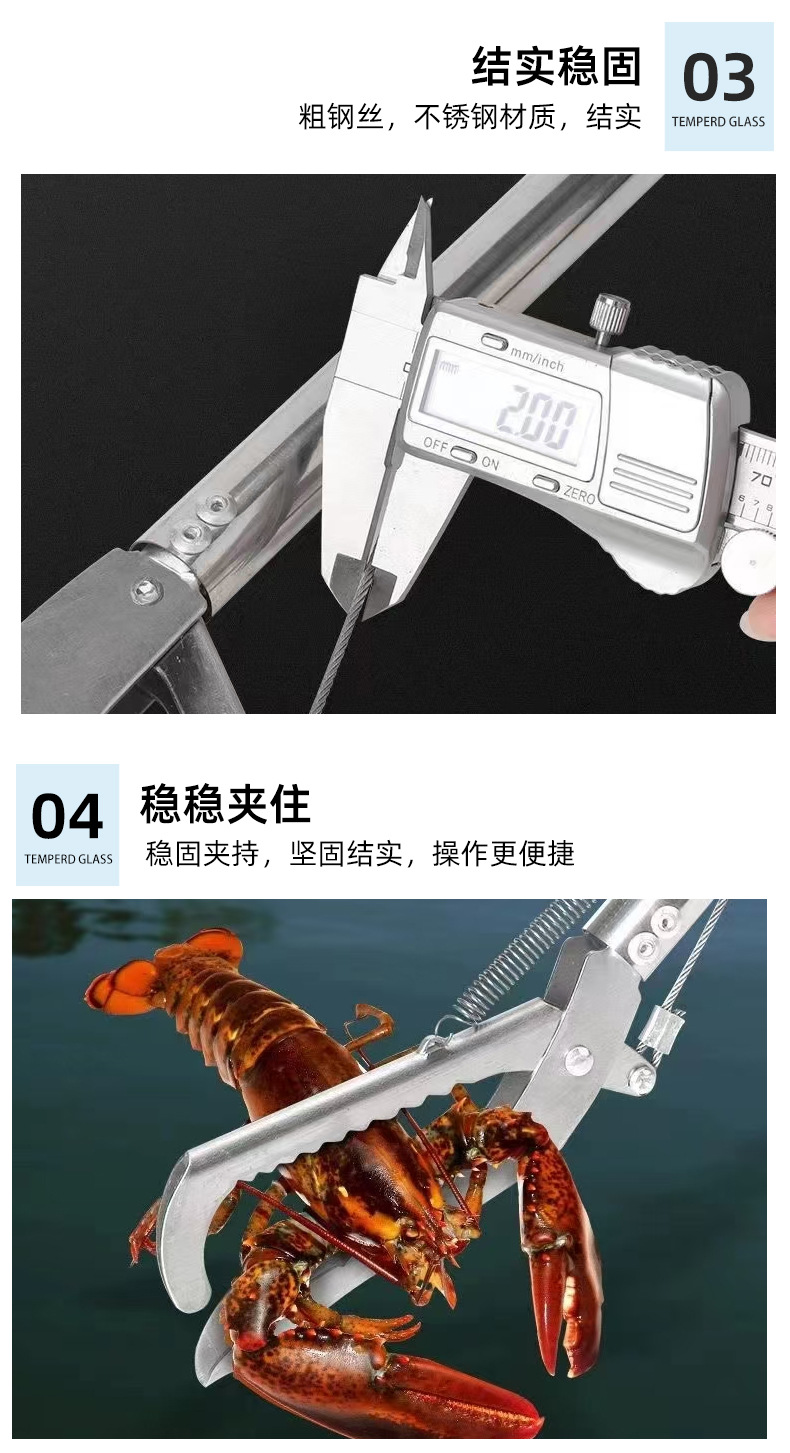 结实稳固
粗钢丝，不锈钢材质，结实

03
TEMPERD GLASS

mm/inch
2.00
OFF ON
ZERO
70

04
TEMPERD GLASS

稳稳夹住
稳固夹持，坚固结实，操作更便捷