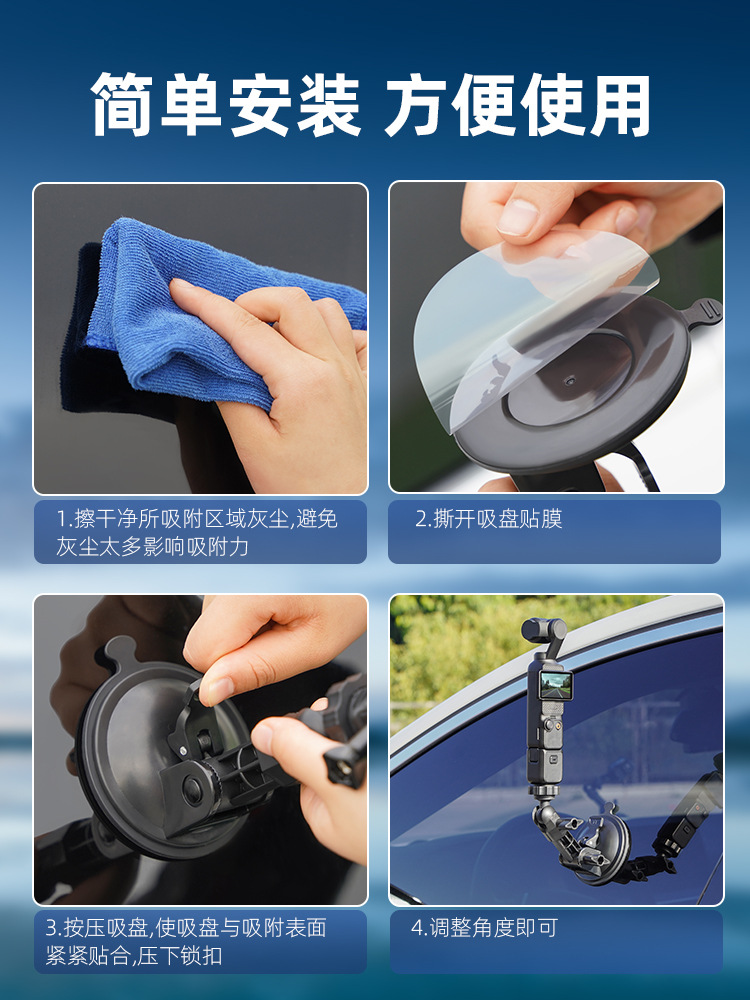 简单安装 方便使用

1.擦干净所吸附区域灰尘,避免灰尘太多影响吸附力

2.撕开吸盘贴膜

3.按压吸盘,使吸盘与吸附表面紧紧贴合,压下锁扣

4.调整角度即可