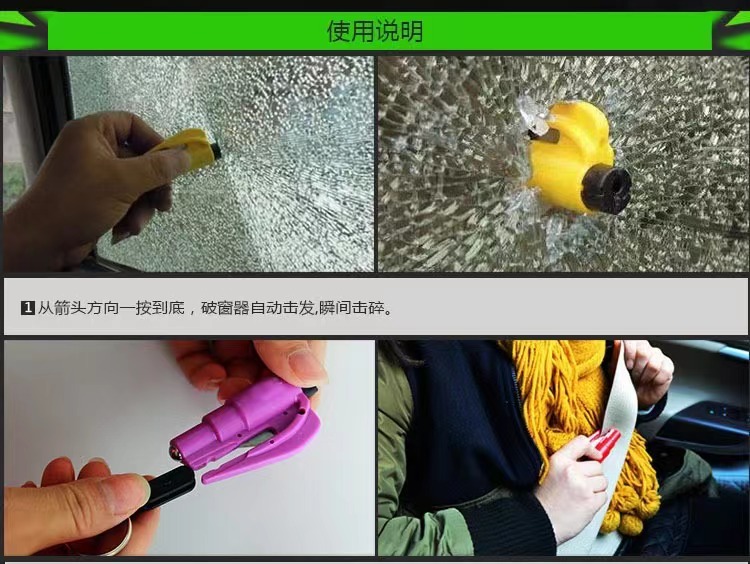 使用说明

1 从箭头方向一按到底，破窗器自动击发,瞬间击碎。