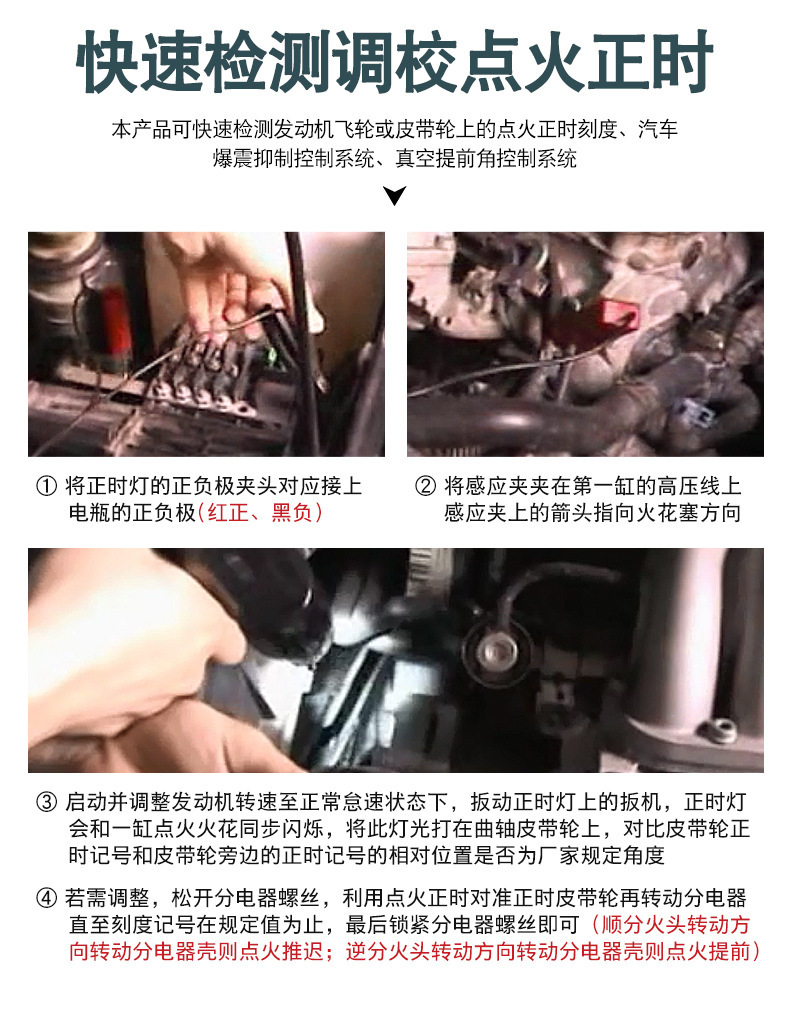 快速检测调校点火正时

本产品可快速检测发动机飞轮或皮带轮上的点火正时刻度、汽车爆震抑制控制系统、真空提前角控制系统

① 将正时灯的正负极夹头对应接上电瓶的正负极（红正、黑负）

② 将感应夹夹在第一缸的高压线上感应夹上的箭头指向火花塞方向

③ 启动并调整发动机转速至正常怠速状态下，扳动正时灯上的扳机，正时灯会和一缸点火火花同步闪烁，将此灯光打在曲轴皮带轮上，对比皮带轮正时记号和皮带轮旁边的正时记号的相对位置是否为厂家规定角度

④ 若需调整，松开分电器螺丝，利用点火正时对准正时皮带轮再转动分电器直至刻度记号在规定值为止，最后锁紧分电器螺丝即可（顺分火头转动方向转动分电器壳则点火推迟；逆分火头转动方向转动分电器壳则点火提前）