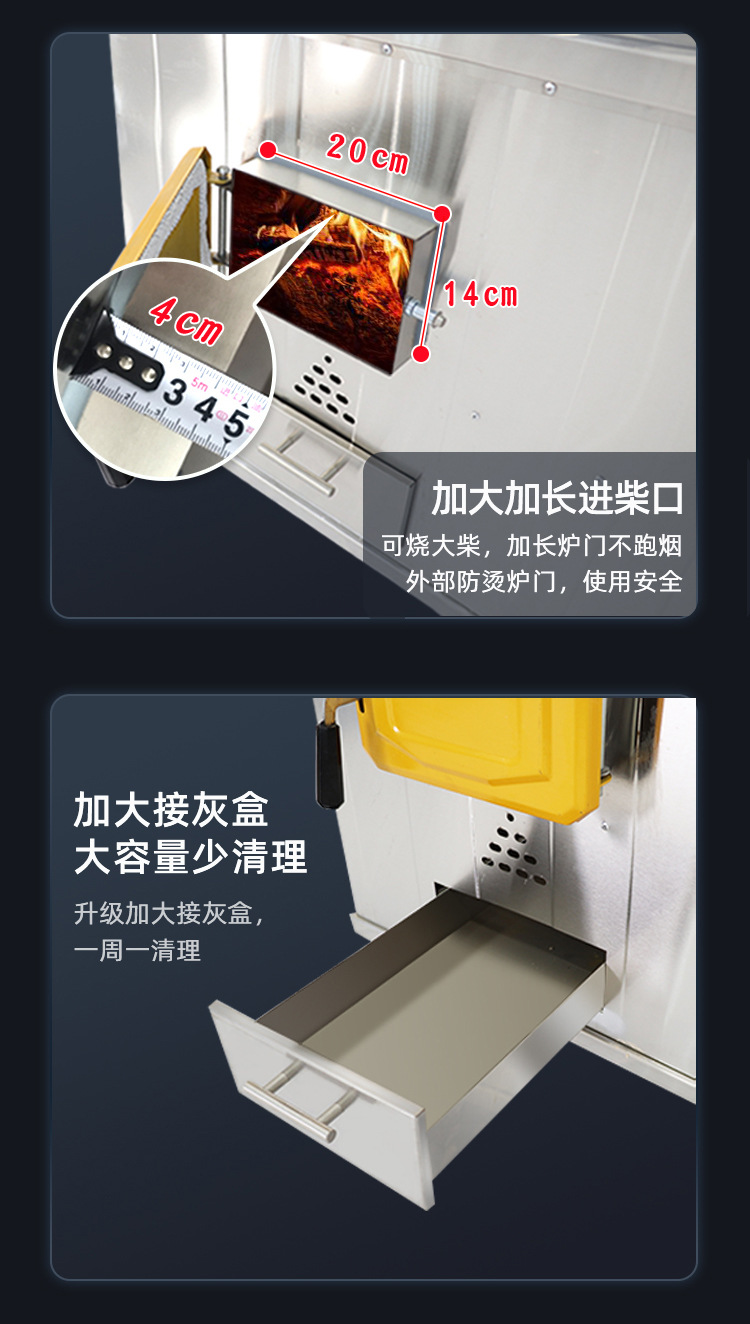 20cm

14cm

4cm

3 4 5

加大加长进柴口

可烧大柴，加长炉门不跑烟
外部防烫炉门，使用安全

加大接灰盒
大容量少清理

升级加大接灰盒，
一周一清理