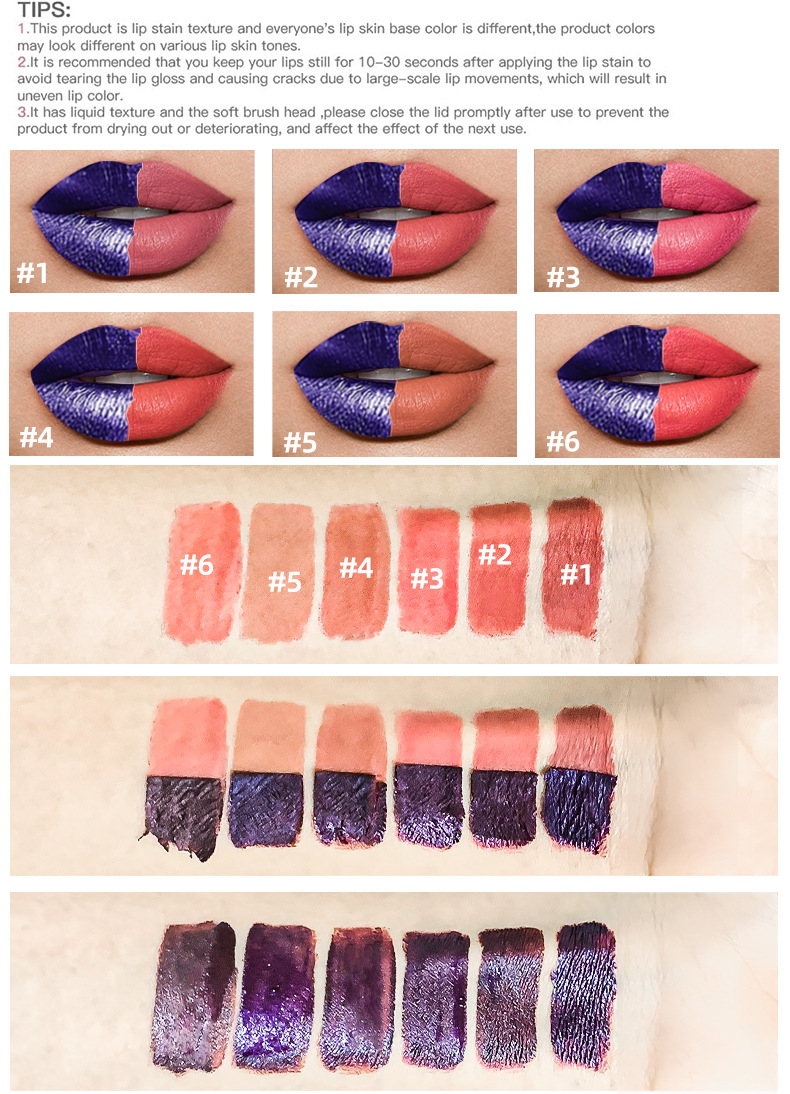 TIPS:
1.This product is lip stain texture and everyone's lip skin base color is different,the product colors may look different on various lip skin tones.
2.It is recommended that you keep your lips still for 10-30 seconds after applying the lip stain to avoid tearing the lip gloss and causing cracks due to large-scale lip movements, which will result in uneven lip color.
3.It has liquid texture and the soft brush head ,please close the lid promptly after use to prevent the product from drying out or deteriorating, and affect the effect of the next use.

#1

#2

#3

#4

#5

#6

#6 #5 #4 #3 #2 #1