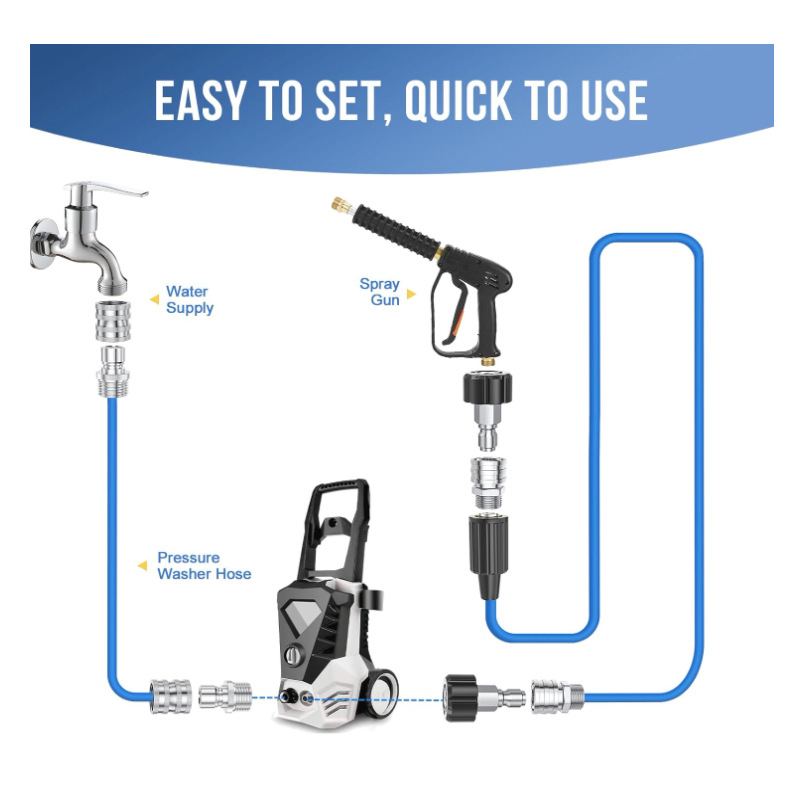 EASY TO SET, QUICK TO USE

Water Supply

Spray Gun

Pressure Washer Hose