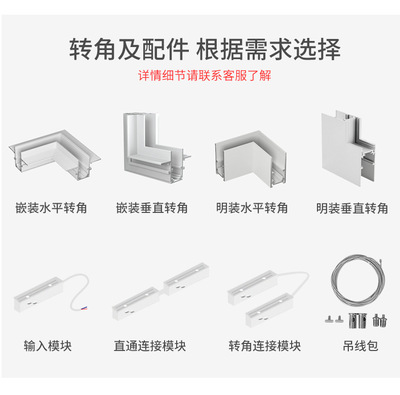 转角及配件 根据需求选择

详情细节请联系客服了解

嵌装水平转角

嵌装垂直转角

明装水平转角

明装垂直转角

输入模块

直通连接模块

转角连接模块

吊线包