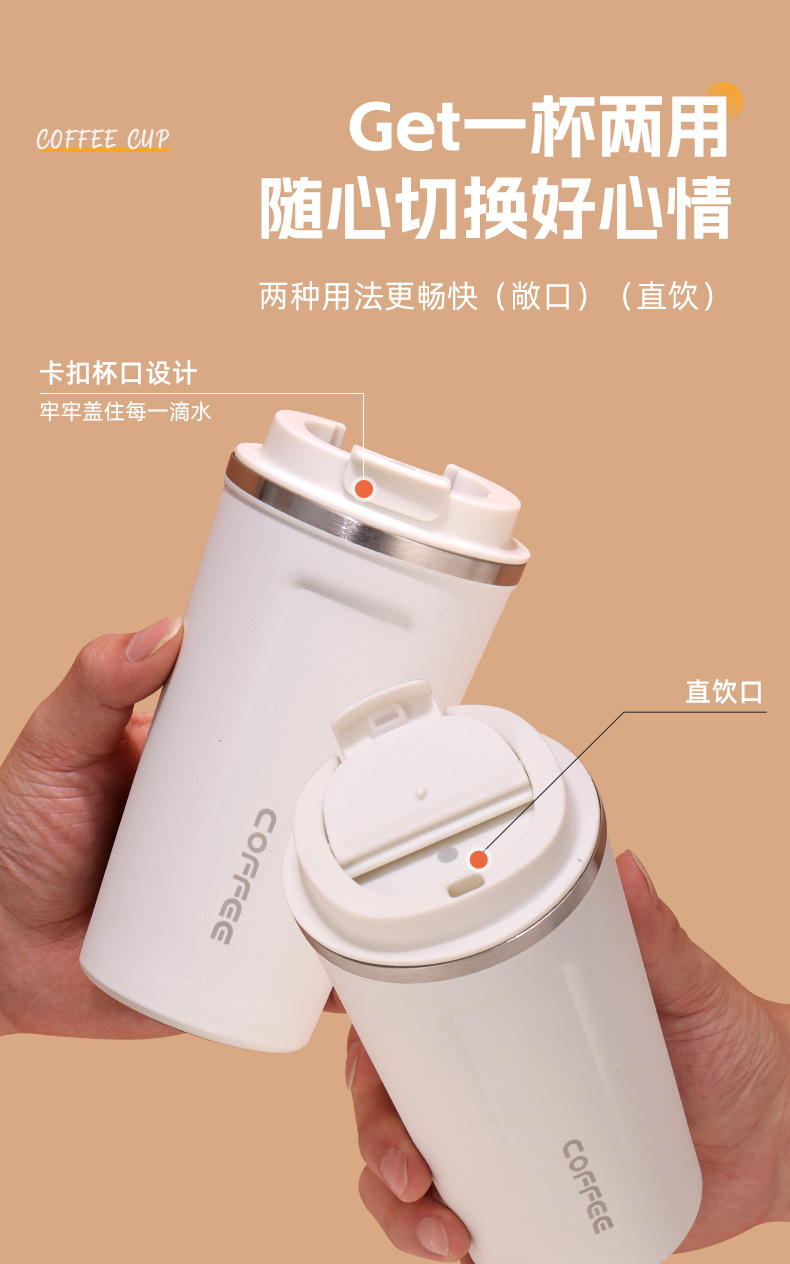 COFFEE CUP

Get一杯两用
随心切换好心情

两种用法更畅快（敞口）（直饮）

卡扣杯口设计
牢牢盖住每一滴水

直饮口

COFFEE

COFFEE