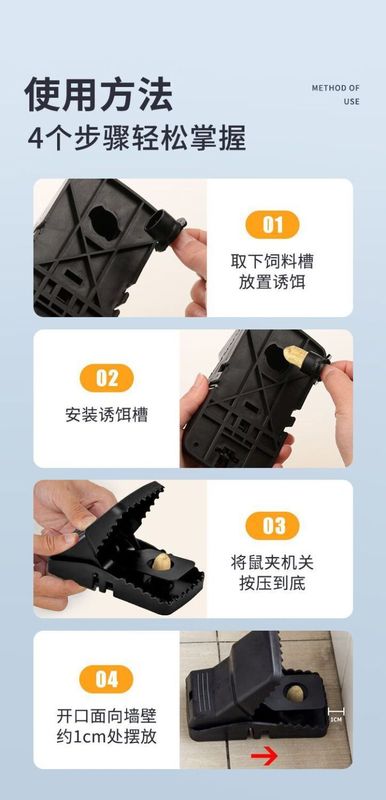 使用方法

METHOD OF USE

4个步骤轻松掌握

01
取下饲料槽
放置诱饵

02
安装诱饵槽

03
将鼠夹机关
按压到底

04
开口面向墙壁
约1cm处摆放

1CM