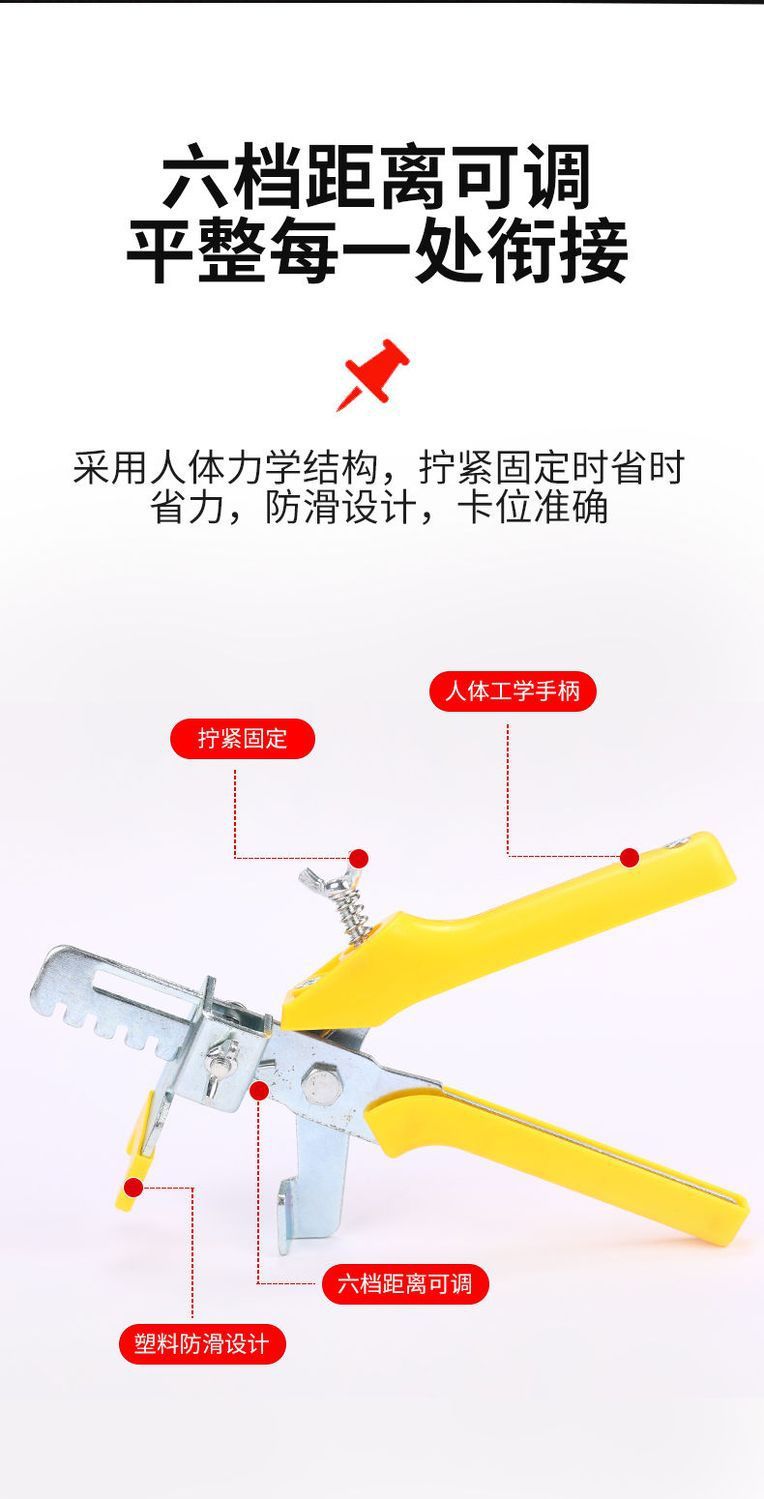 六档距离可调
平整每一处衔接

采用人体力学结构，拧紧固定时省时省力，防滑设计，卡位准确

人体工学手柄

拧紧固定

六档距离可调

塑料防滑设计