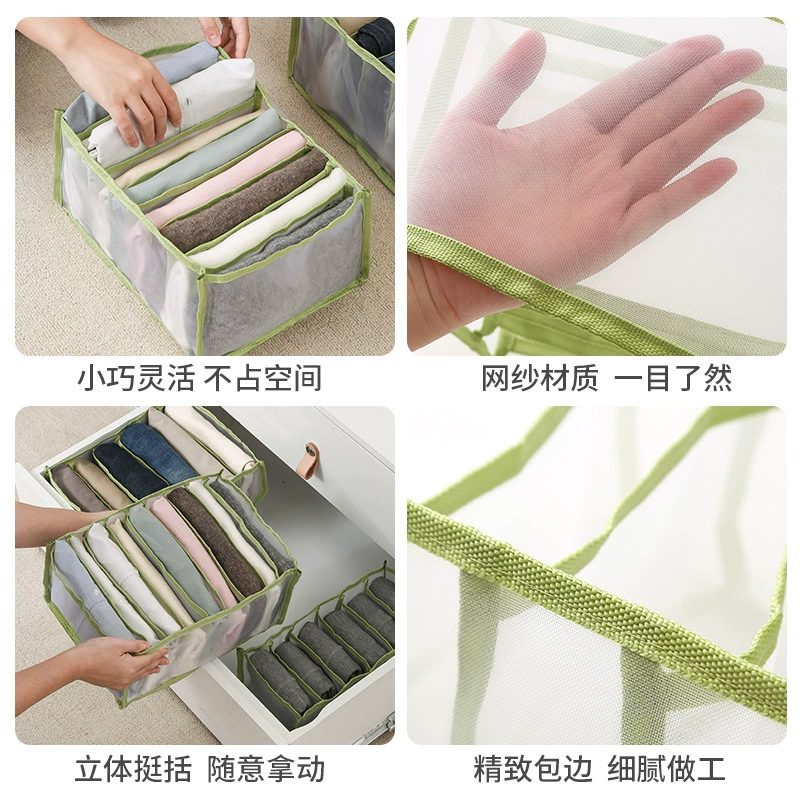 小巧灵活 不占空间

网纱材质 一目了然

立体挺括 随意拿动

精致包边 细腻做工