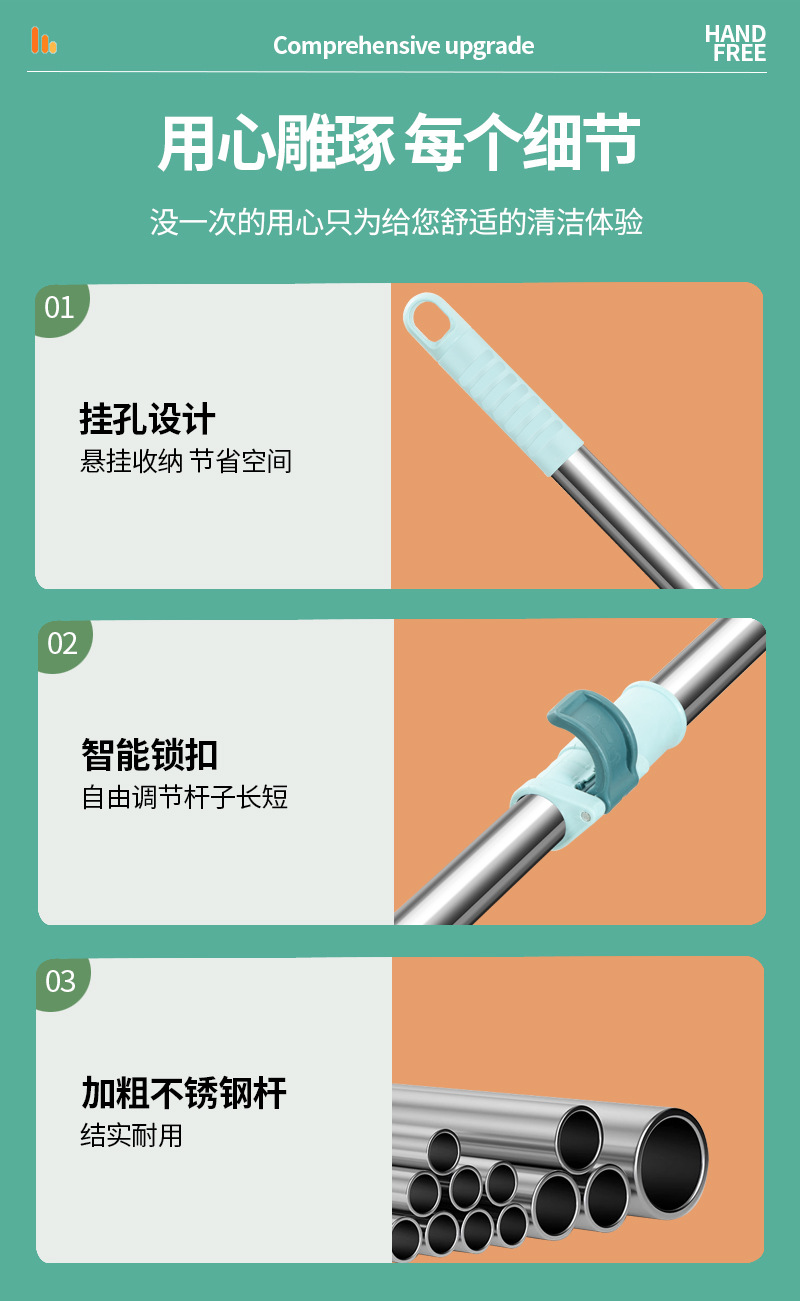 Comprehensive upgrade

HAND FREE

用心雕琢 每个细节

没一次的用心只为给您舒适的清洁体验

01

挂孔设计

悬挂收纳 节省空间

02

智能锁扣

自由调节杆子长短

03

加粗不锈钢杆

结实耐用