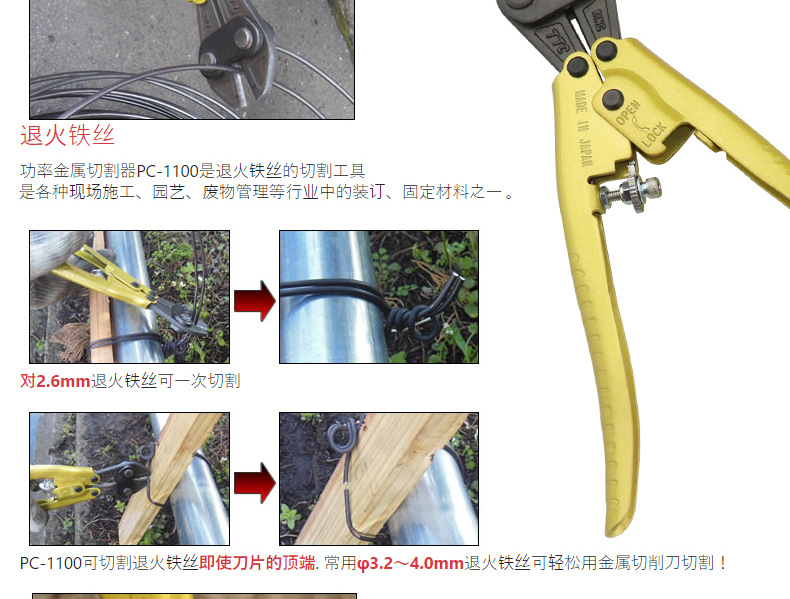 退火铁丝

功率金属切割器PC-1100是退火铁丝的切割工具
是各种现场施工、园艺、废物管理等行业中的装订、固定材料之一 。

对2.6mm退火铁丝可一次切割

PC-1100可切割退火铁丝即使刀片的顶端. 常用φ3.2～4.0mm退火铁丝可轻松用金属切削刀切割！

TTC
MADE IN JAPAN
OPEN
LOCK