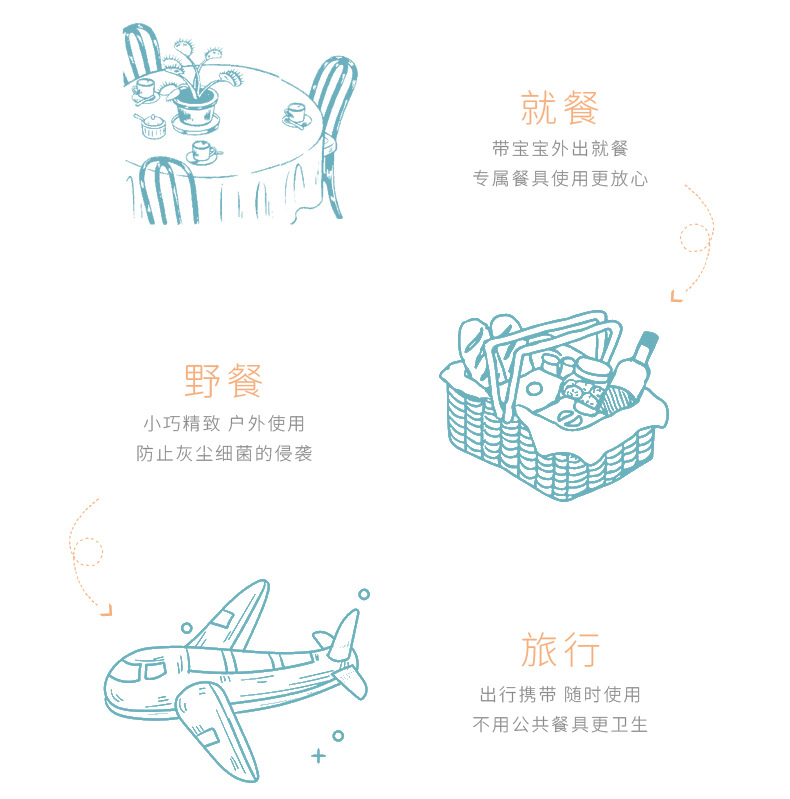 就餐

带宝宝外出就餐
专属餐具使用更放心

野餐

小巧精致 户外使用
防止灰尘细菌的侵袭

旅行

出行携带 随时使用
不用公共餐具更卫生