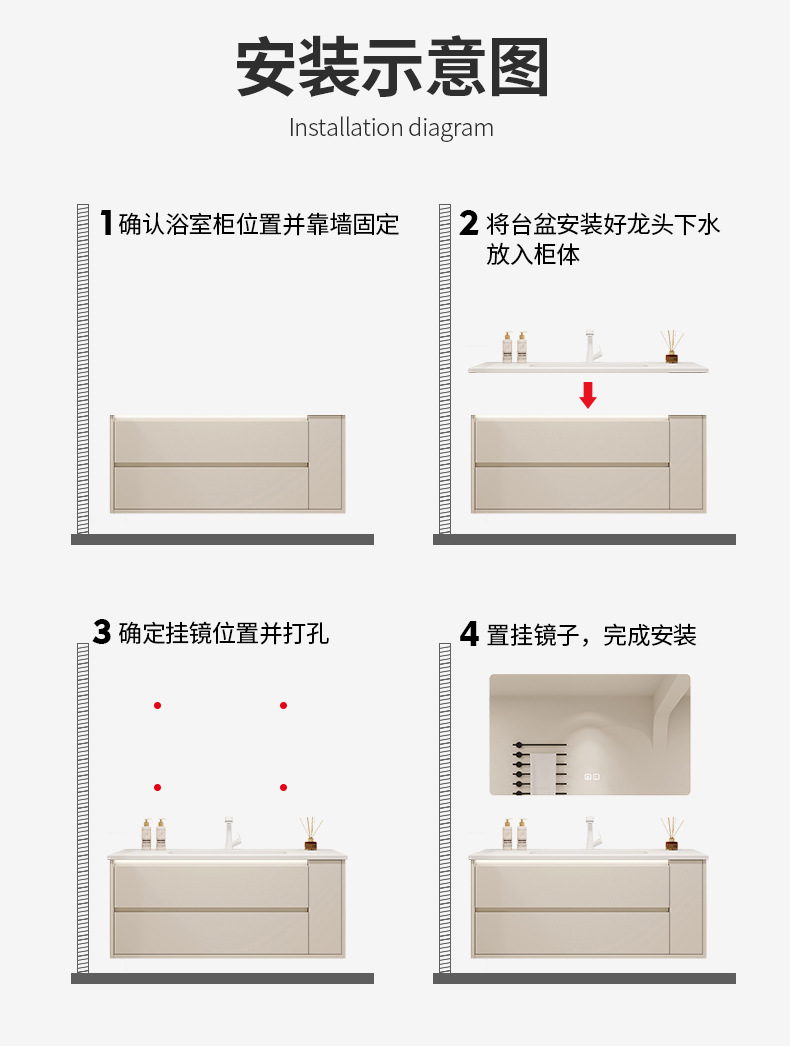 安装示意图
Installation diagram

1 确认浴室柜位置并靠墙固定

2 将台盆安装好龙头下水放入柜体

3 确定挂镜位置并打孔

4 置挂镜子，完成安装