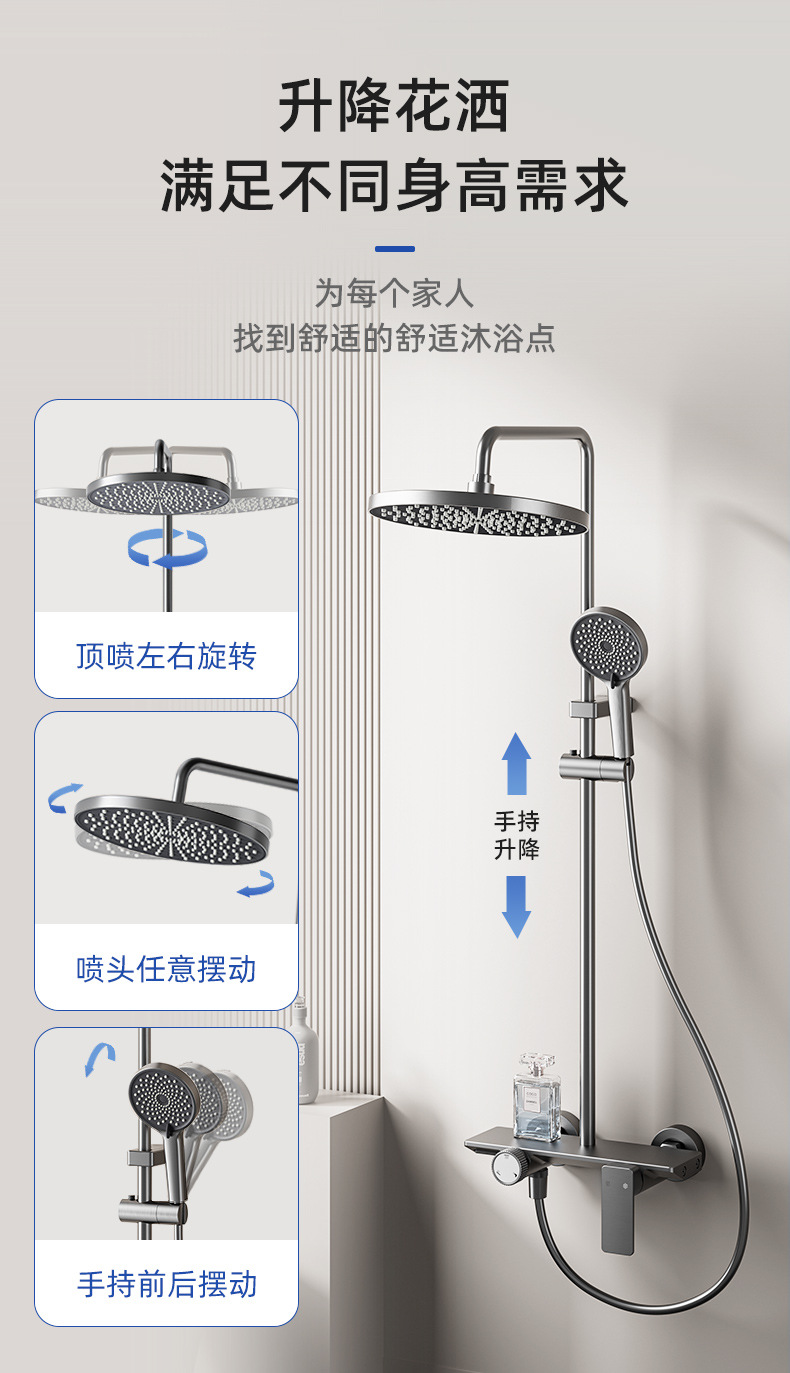 升降花洒
满足不同身高需求

为每个家人
找到舒适的舒适沐浴点

顶喷左右旋转

喷头任意摆动

手持前后摆动

手持
升降