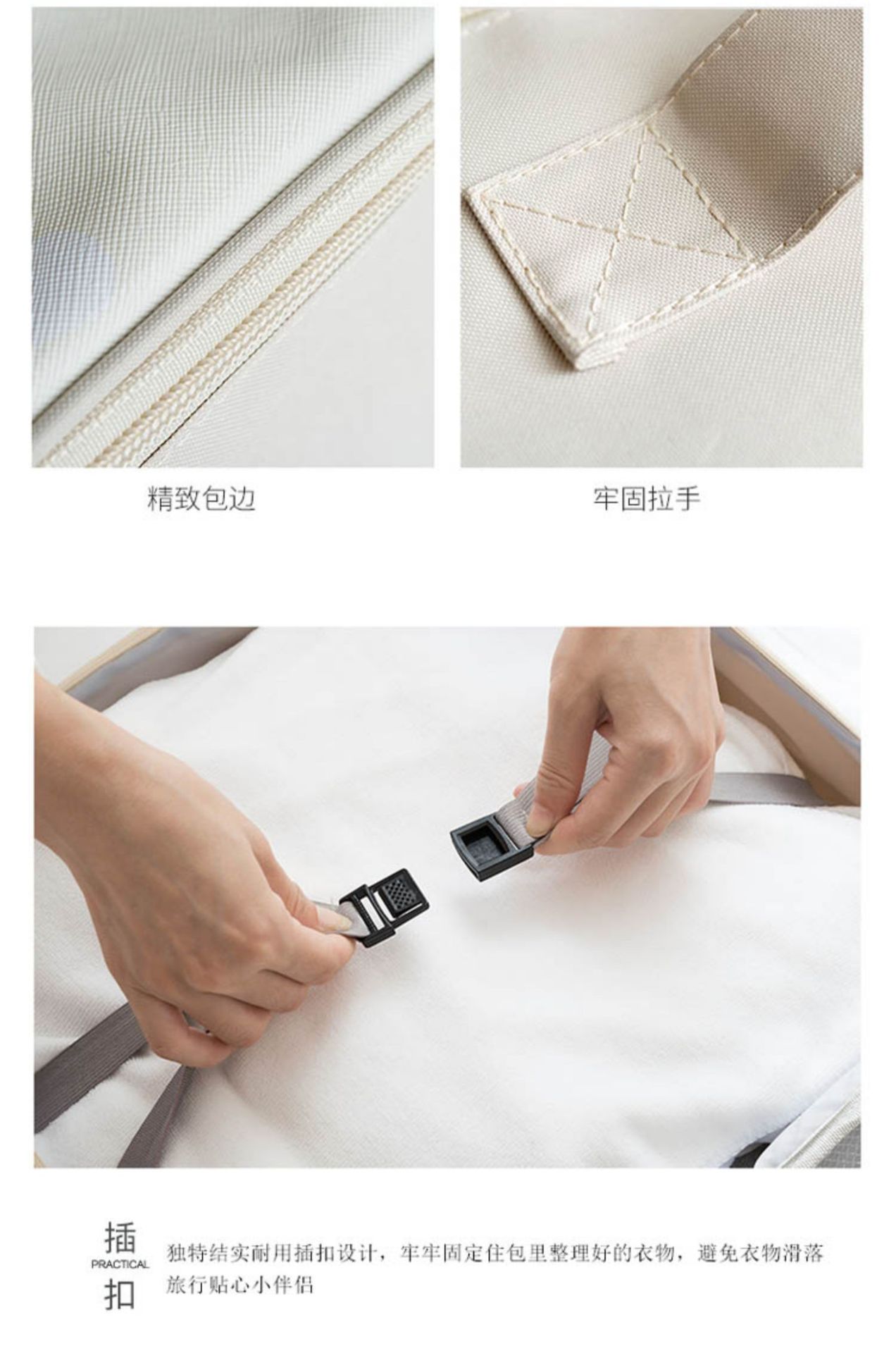 精致包边

牢固拉手

插
PRACTICAL
扣

独特结实耐用插扣设计，牢牢固定住包里整理好的衣物，避免衣物滑落
旅行贴心小伴侣