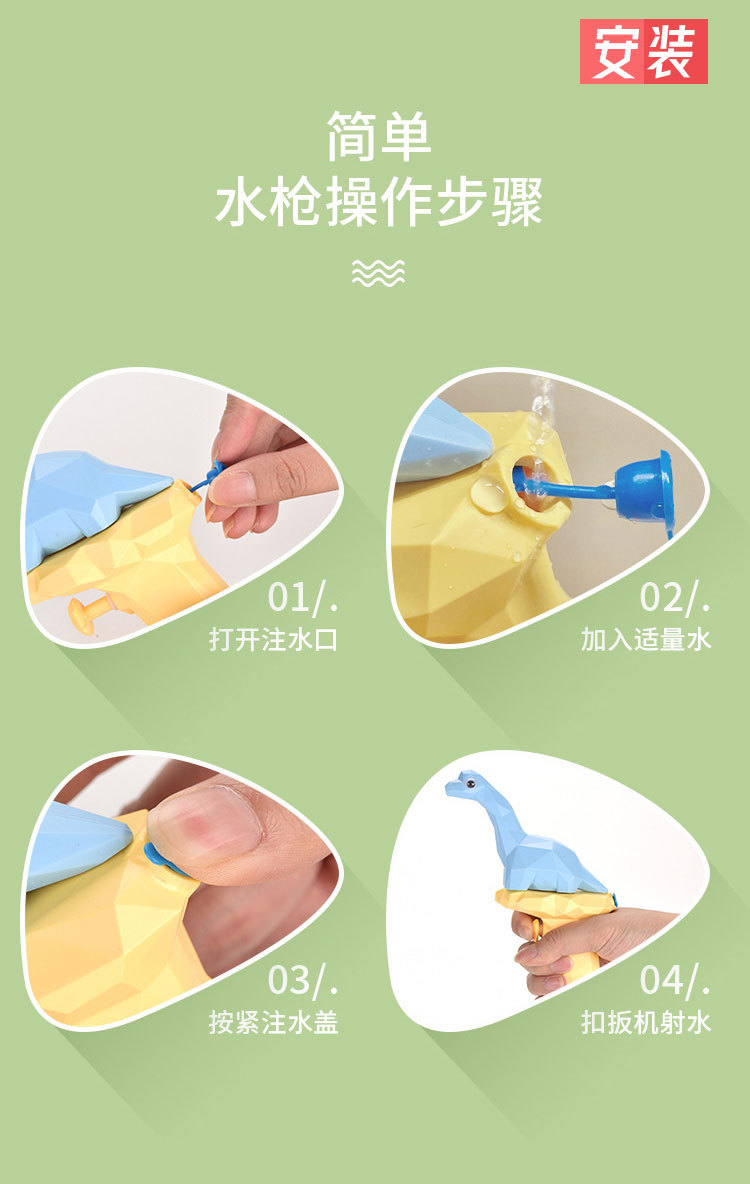 安装

简单
水枪操作步骤

01/.
打开注水口

02/.
加入适量水

03/.
按紧注水盖

04/.
扣扳机射水