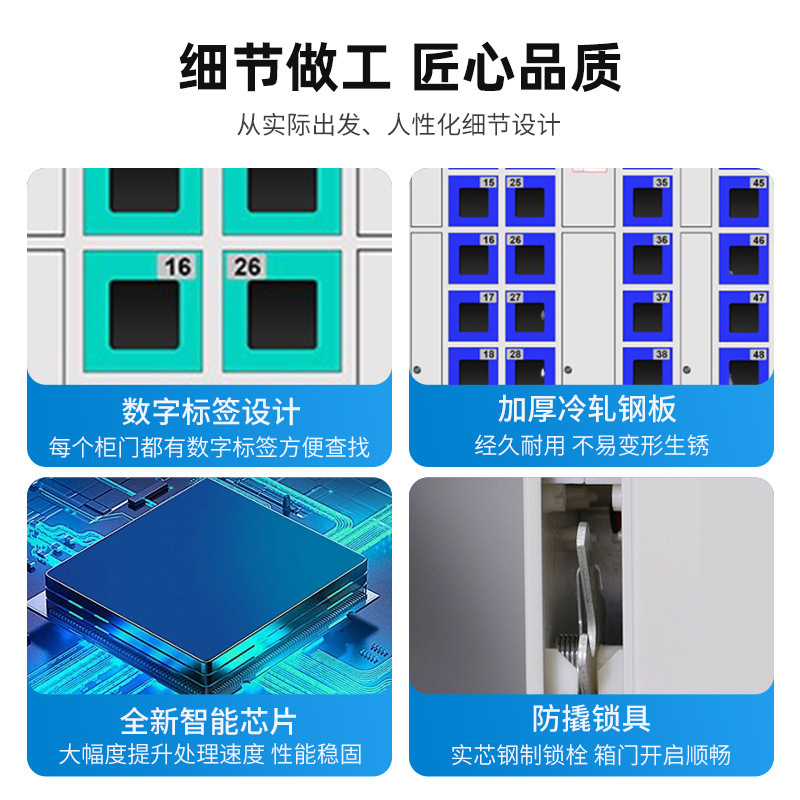 细节做工 匠心品质

从实际出发、人性化细节设计

16
26

数字标签设计

每个柜门都有数字标签方便查找

15
25
35
45
16
26
36
46
17
27
37
47
18
28
38
48

加厚冷轧钢板

经久耐用 不易变形生锈

全新智能芯片

大幅度提升处理速度 性能稳固

防撬锁具

实芯钢制锁栓 箱门开启顺畅