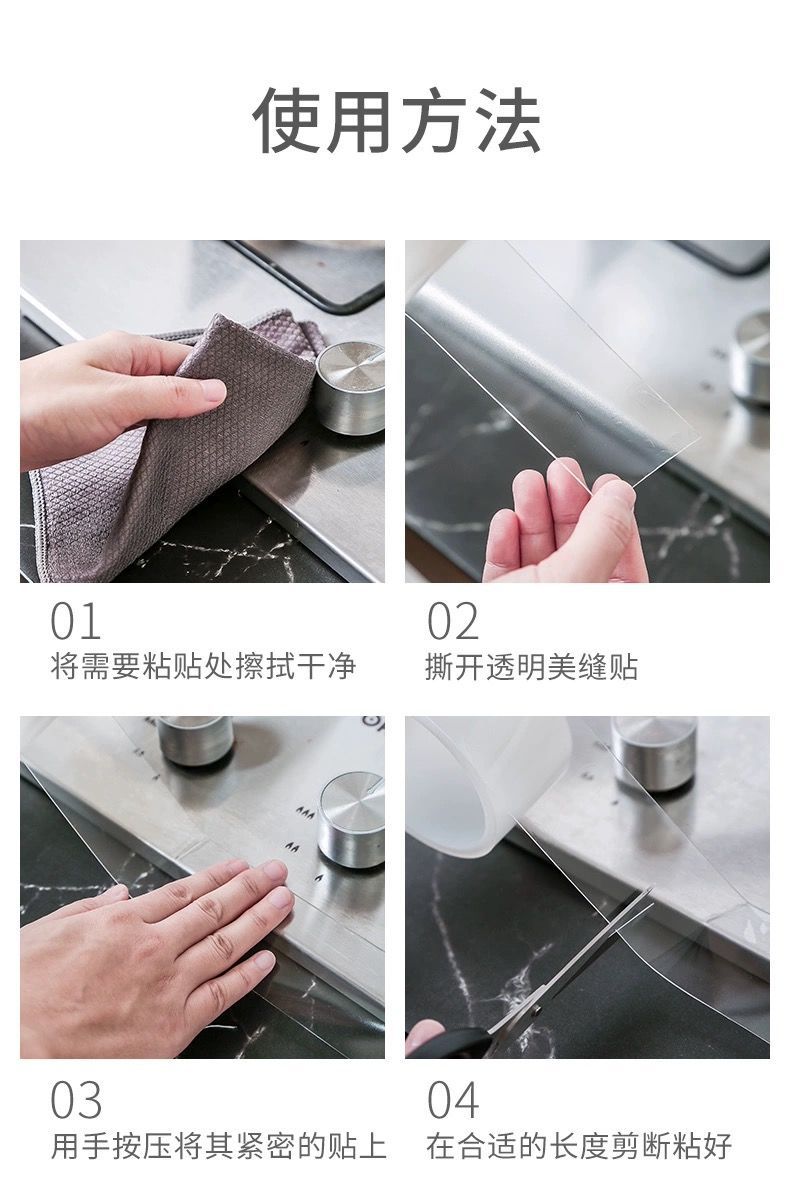 使用方法

01
将需要粘贴处擦拭干净

02
撕开透明美缝贴

03
用手按压将其紧密的贴上

04
在合适的长度剪断粘好