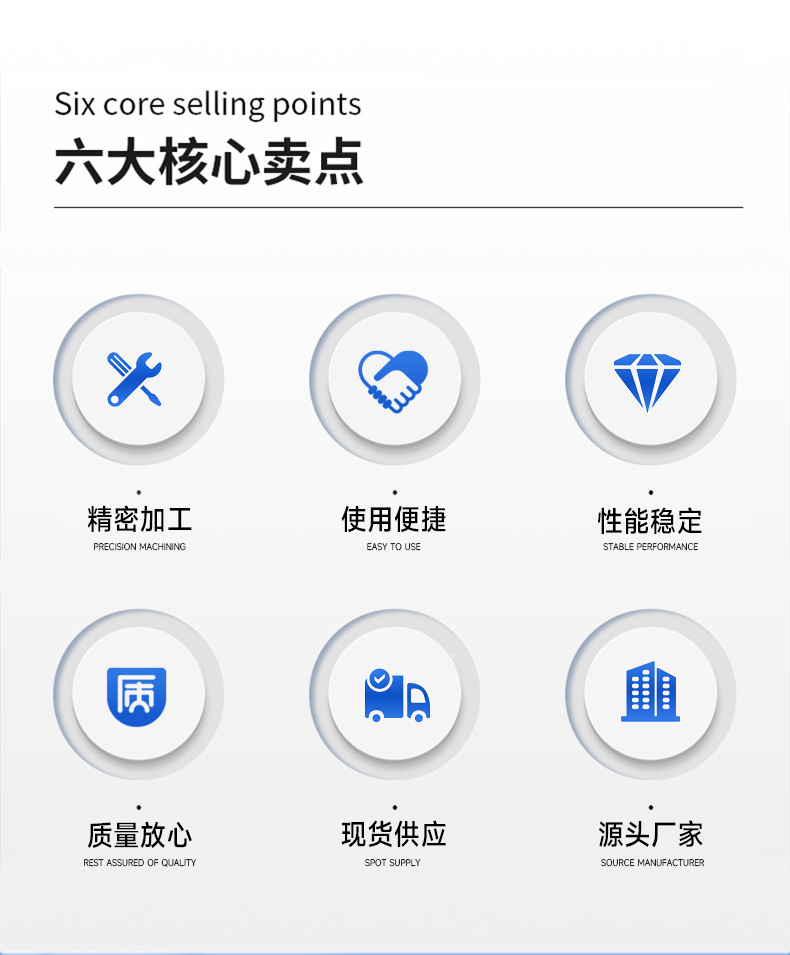 Six core selling points
六大核心卖点

质

精密加工
PRECISION MACHINING

使用便捷
EASY TO USE

性能稳定
STABLE PERFORMANCE

质量放心
REST ASSURED OF QUALITY

现货供应
SPOT SUPPLY

源头厂家
SOURCE MANUFACTURER