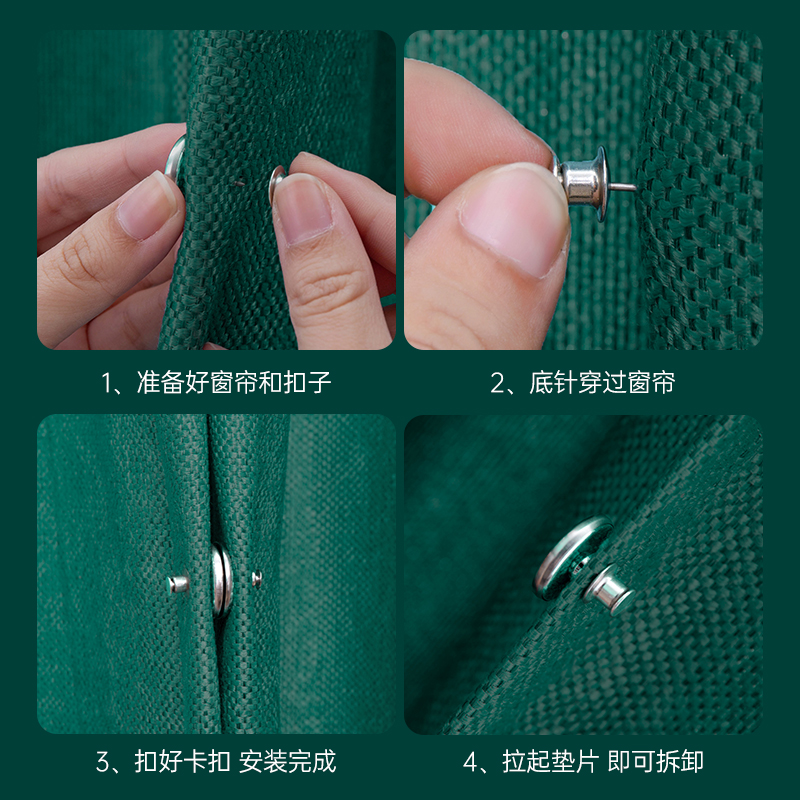 1、准备好窗帘和扣子

2、底针穿过窗帘

3、扣好卡扣 安装完成

4、拉起垫片 即可拆卸