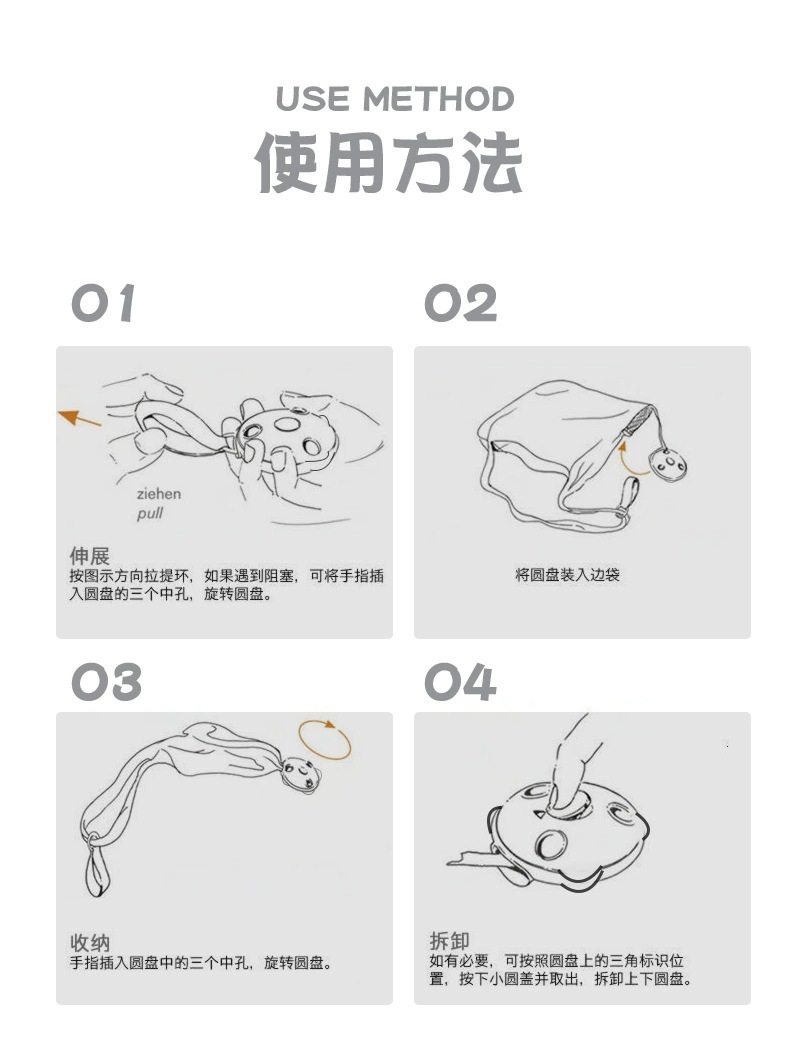 USE METHOD
使用方法

01

ziehen
pull

伸展
按图示方向拉提环，如果遇到阻塞，可将手指插入圆盘的三个中孔，旋转圆盘。

02

将圆盘装入边袋

03

收纳
手指插入圆盘中的三个中孔，旋转圆盘。

04

拆卸
如有必要，可按照圆盘上的三角标识位置，按下小圆盖并取出，拆卸上下圆盘。