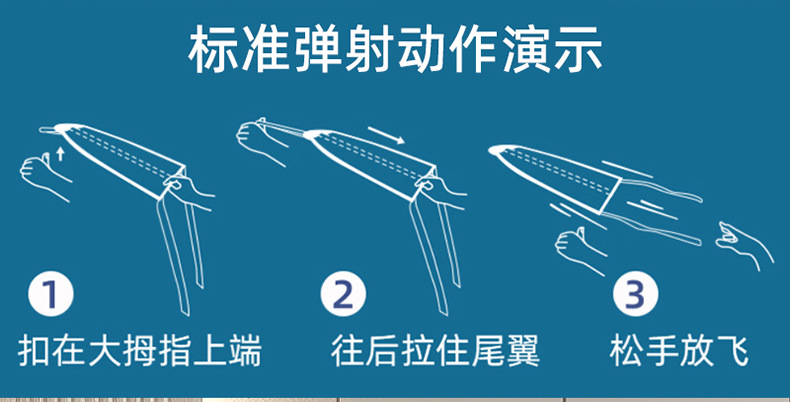 标准弹射动作演示

1
扣在大拇指上端

2
往后拉住尾翼

3
松手放飞