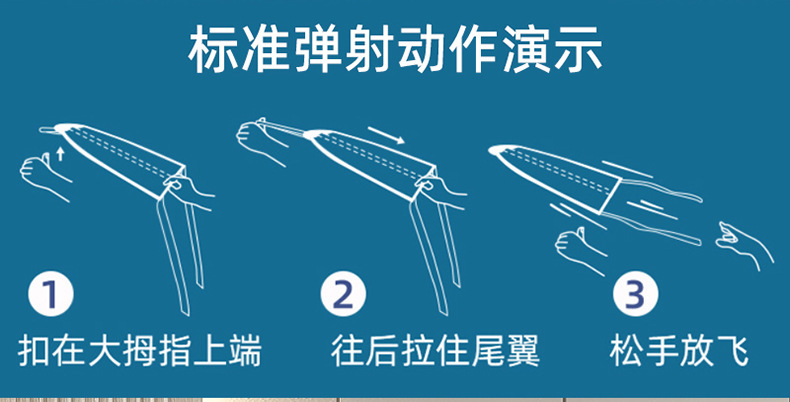 标准弹射动作演示

1
扣在大拇指上端

2
往后拉住尾翼

3
松手放飞