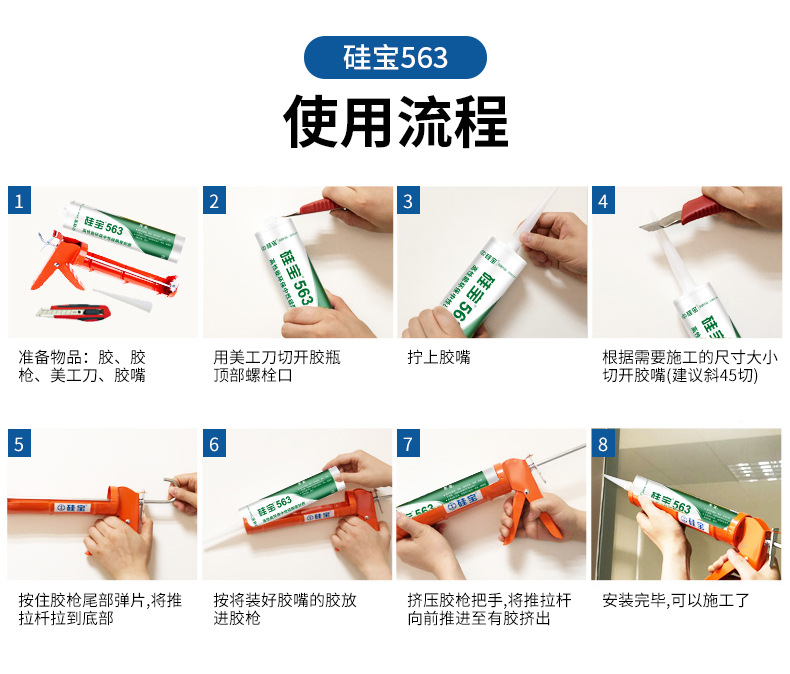 硅宝563

使用流程

1
硅宝 563

准备物品：胶、胶枪、美工刀、胶嘴

2
硅宝 563

用美工刀切开胶瓶顶部螺栓口

3
硅宝 56

拧上胶嘴

4
硅宝

根据需要施工的尺寸大小切开胶嘴(建议斜45切)

5
硅宝

按住胶枪尾部弹片,将推拉杆拉到底部

6
硅宝 563
硅宝

按将装好胶嘴的胶放进胶枪

7
563
硅宝

挤压胶枪把手,将推拉杆向前推进至有胶挤出

8
硅宝 563
硅宝

安装完毕,可以施工了