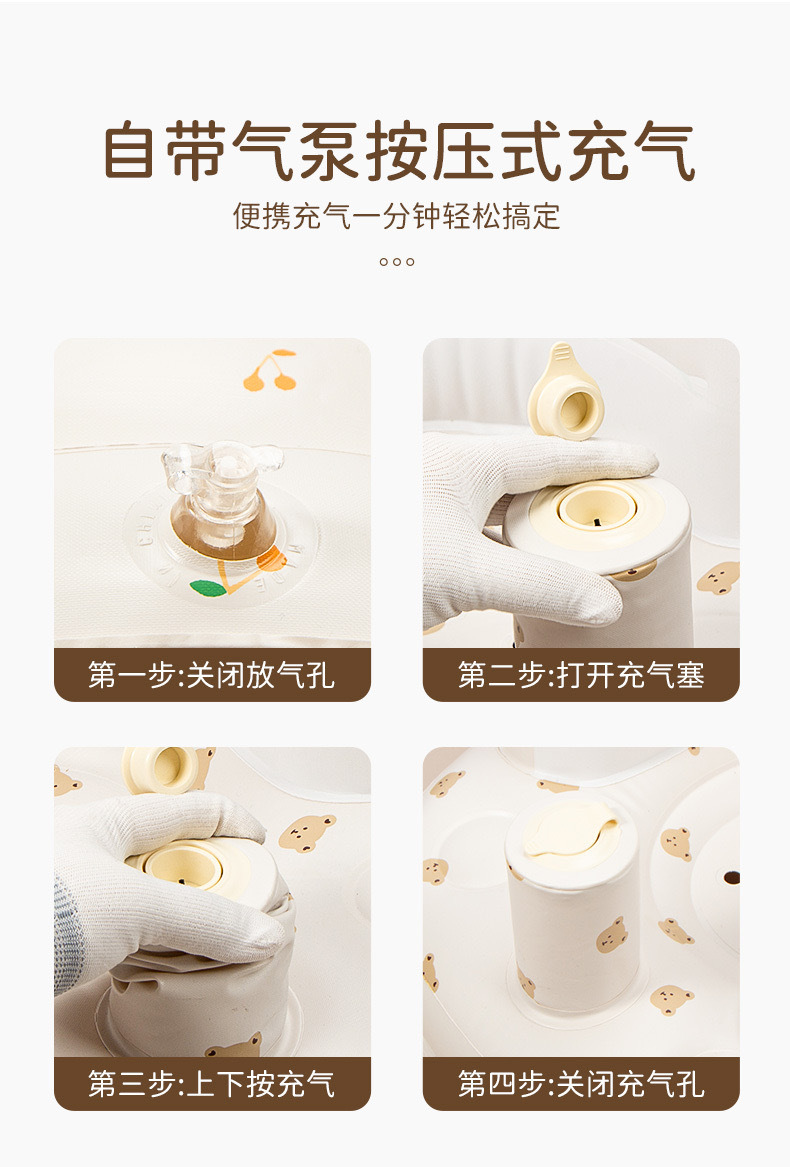 自带气泵按压式充气

便携充气一分钟轻松搞定

第一步:关闭放气孔

第二步:打开充气塞

第三步:上下按充气

第四步:关闭充气孔