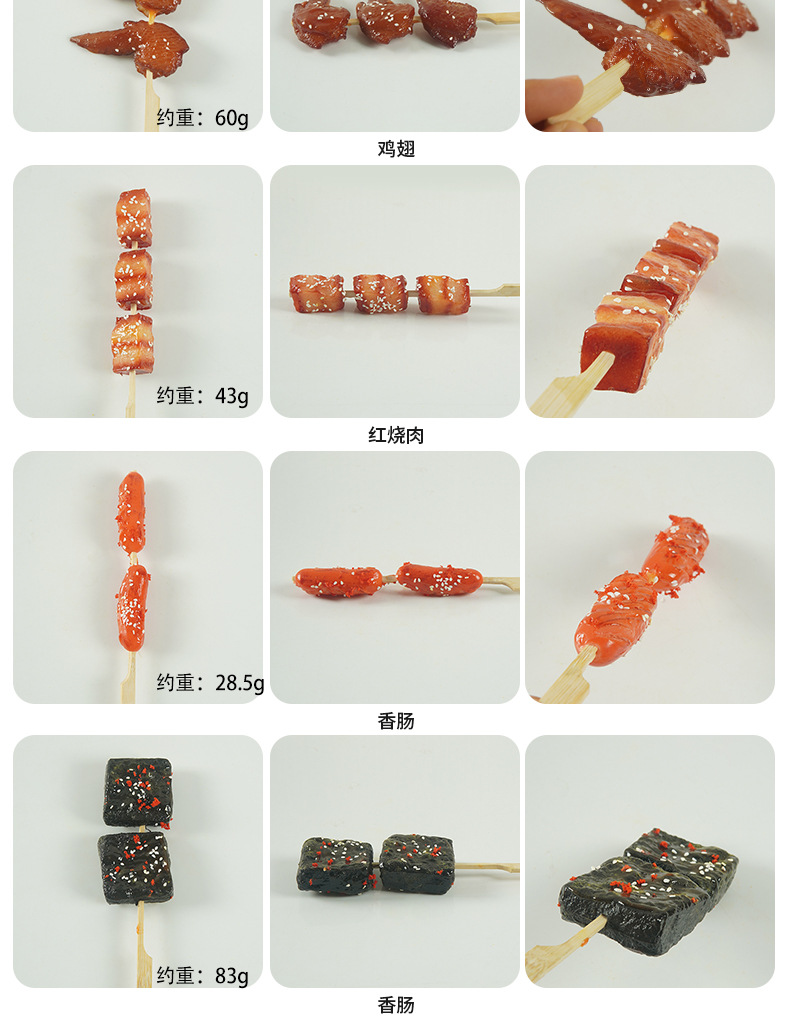 约重：60g

鸡翅

约重：43g

红烧肉

约重：28.5g

香肠

约重：83g

香肠