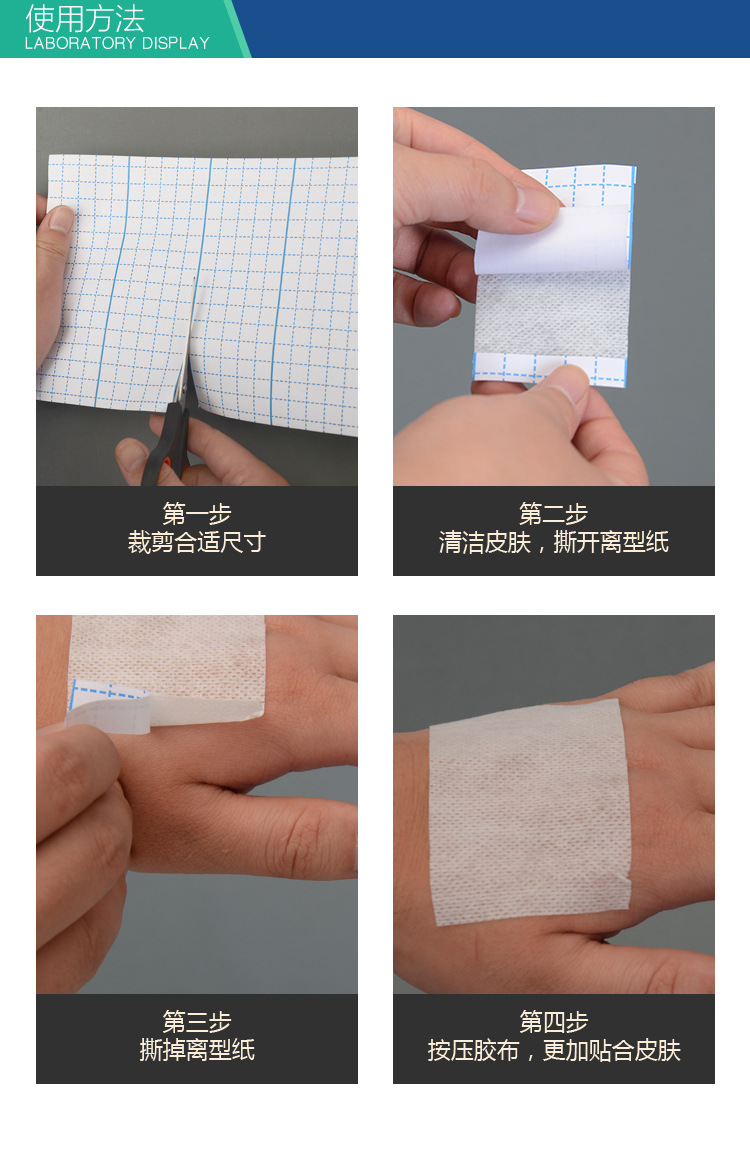 使用方法
LABORATORY DISPLAY

第一步
裁剪合适尺寸

第二步
清洁皮肤，撕开离型纸

第三步
撕掉离型纸

第四步
按压胶布，更加贴合皮肤