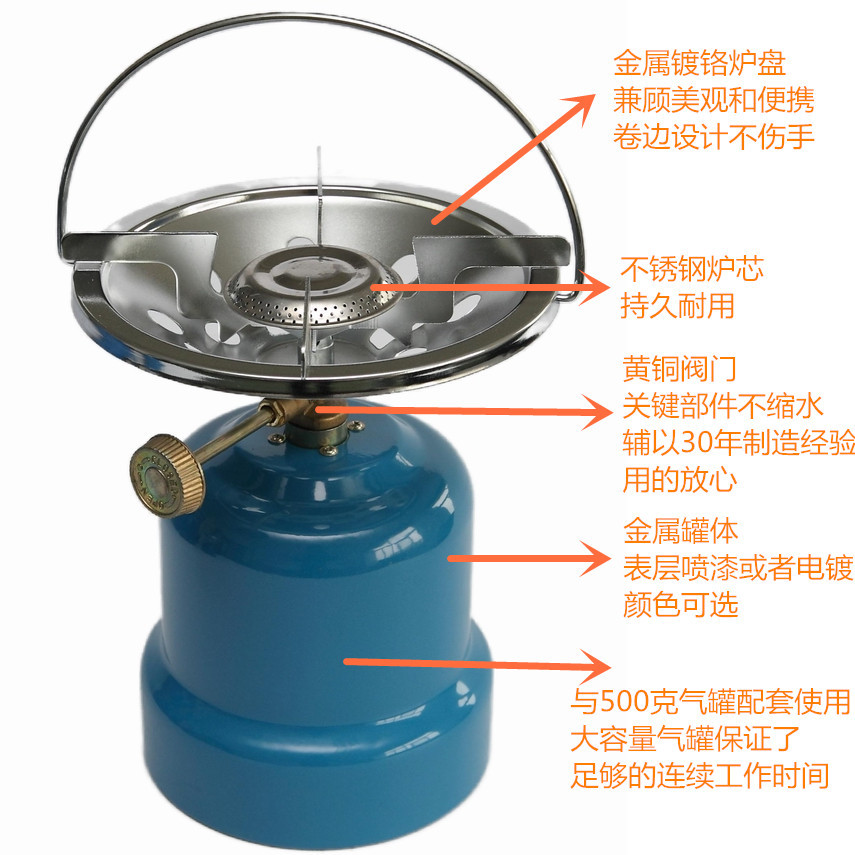 金属镀铬炉盘
兼顾美观和便携
卷边设计不伤手

不锈钢炉芯
持久耐用

黄铜阀门
关键部件不缩水
辅以30年制造经验
用的放心

金属罐体
表层喷漆或者电镀
颜色可选

与500克气罐配套使用
大容量气罐保证了
足够的连续工作时间