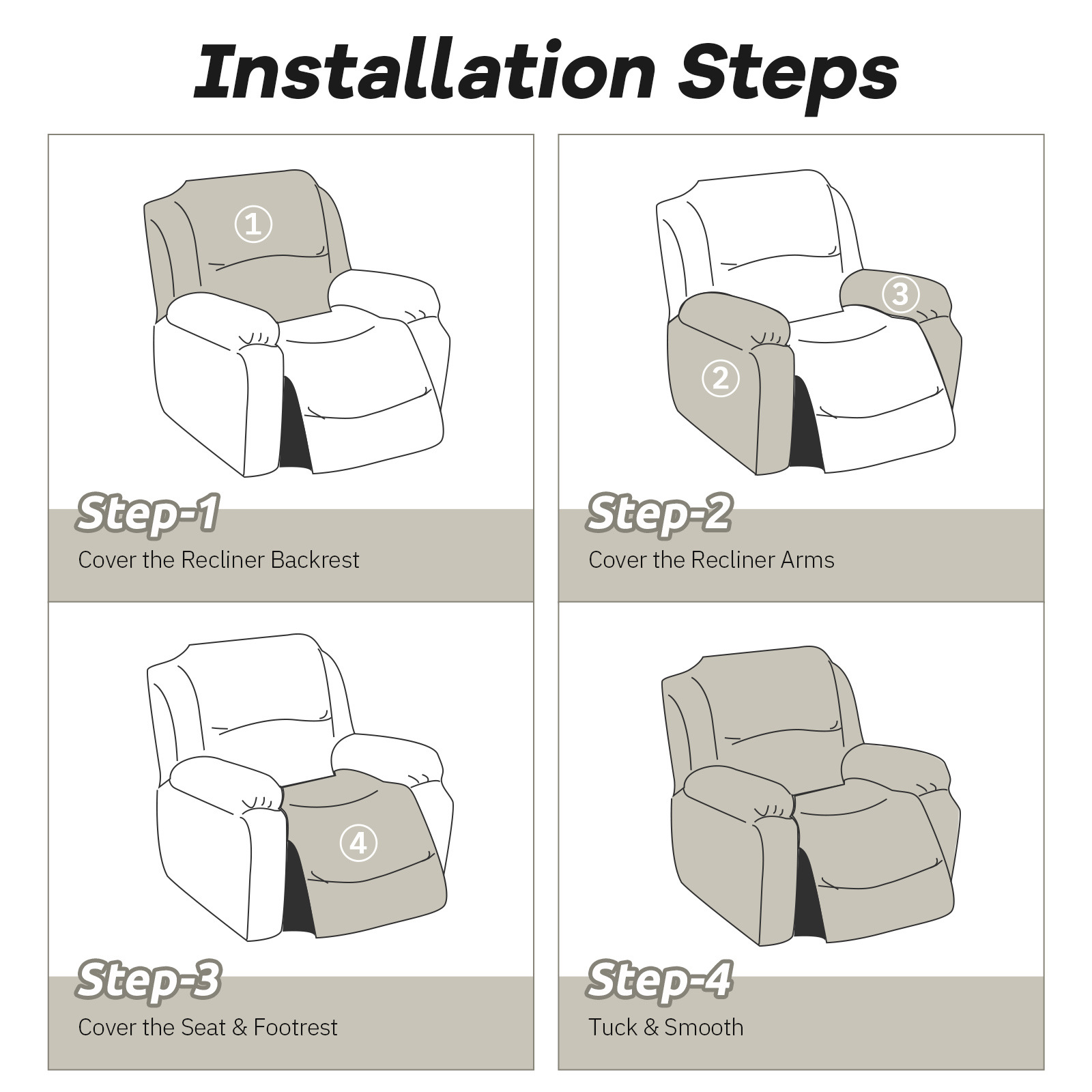 Installation Steps

①

Step-1

Cover the Recliner Backrest

③

②

Step-2

Cover the Recliner Arms

④

Step-3

Cover the Seat & Footrest

Step-4

Tuck & Smooth