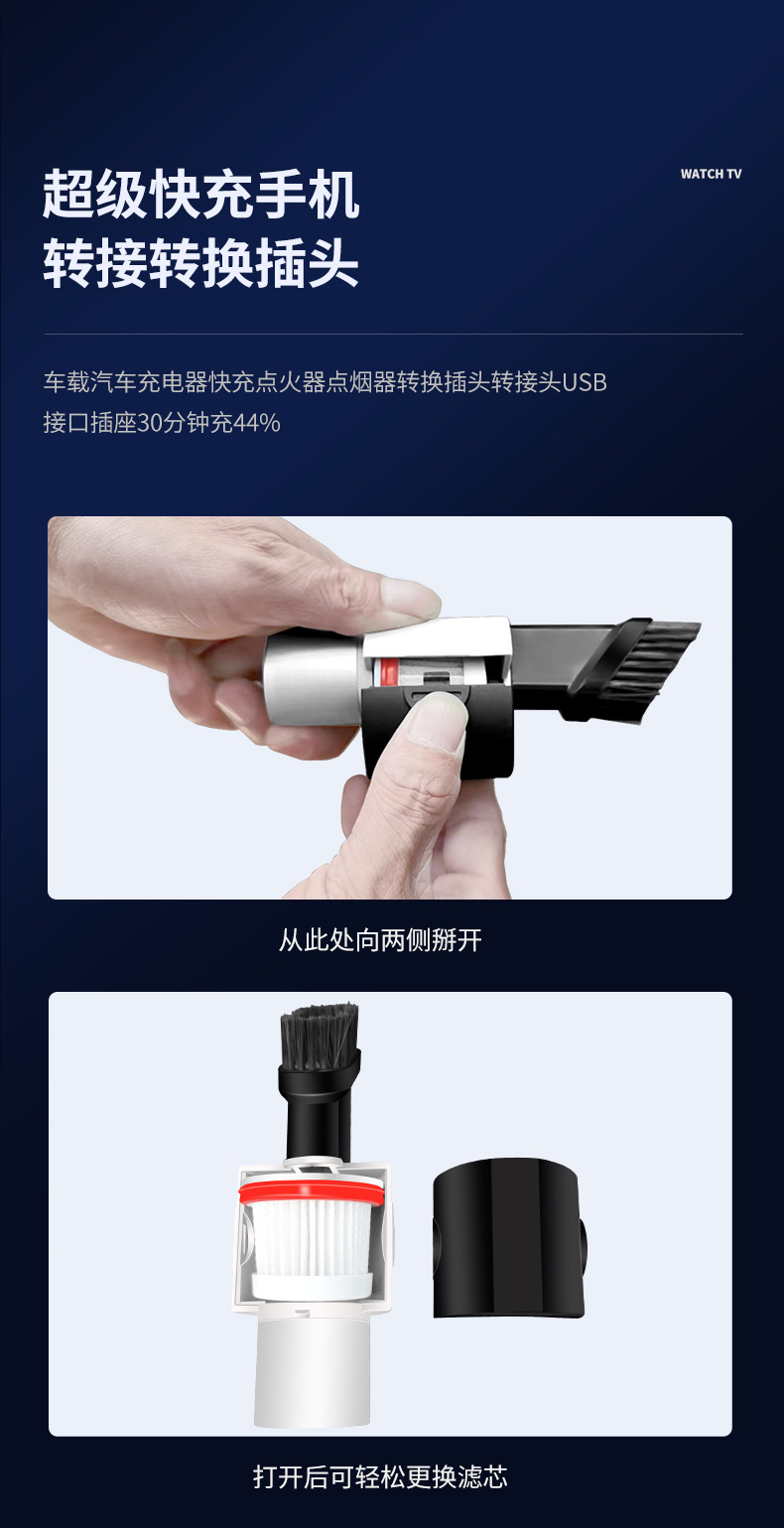 超级快充手机
转接转换插头

WATCH TV

车载汽车充电器快充点火器点烟器转换插头转接头USB接口插座30分钟充44%

从此处向两侧掰开

打开后可轻松更换滤芯