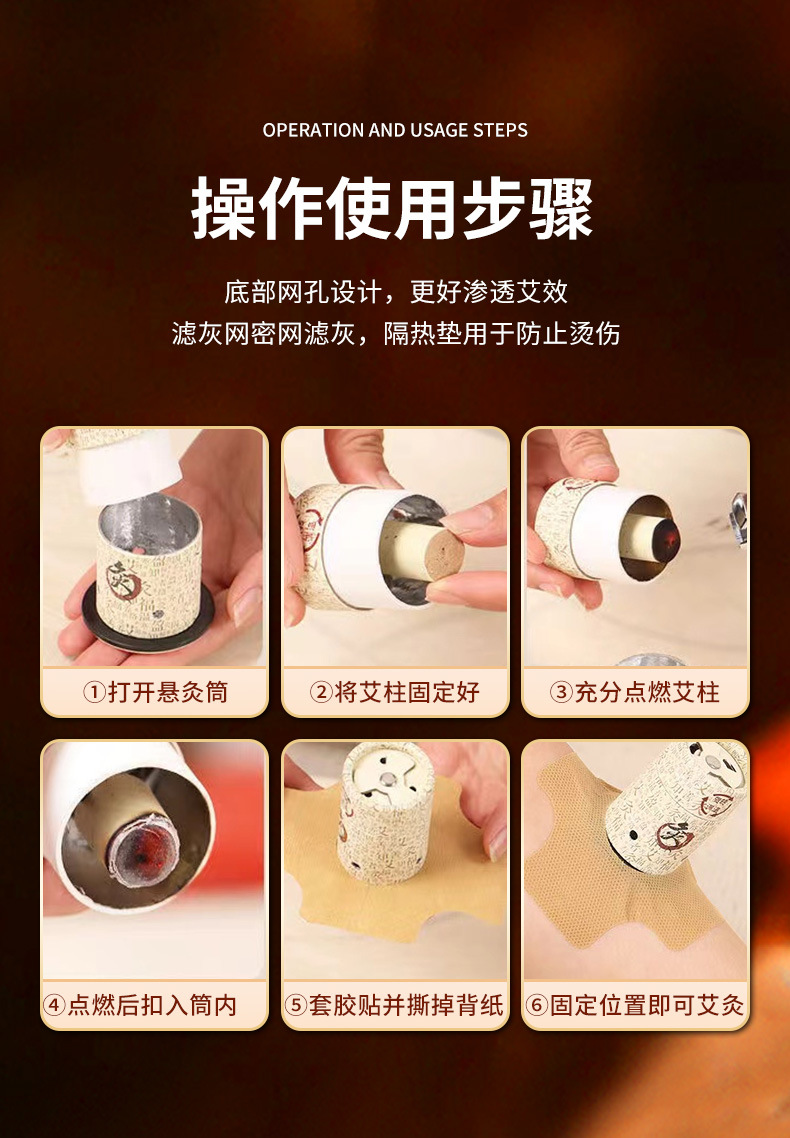 OPERATION AND USAGE STEPS

操作使用步骤

底部网孔设计，更好渗透艾效
滤灰网密网滤灰，隔热垫用于防止烫伤

①打开悬灸筒

②将艾柱固定好

③充分点燃艾柱

④点燃后扣入筒内

⑤套胶贴并撕掉背纸

⑥固定位置即可艾灸