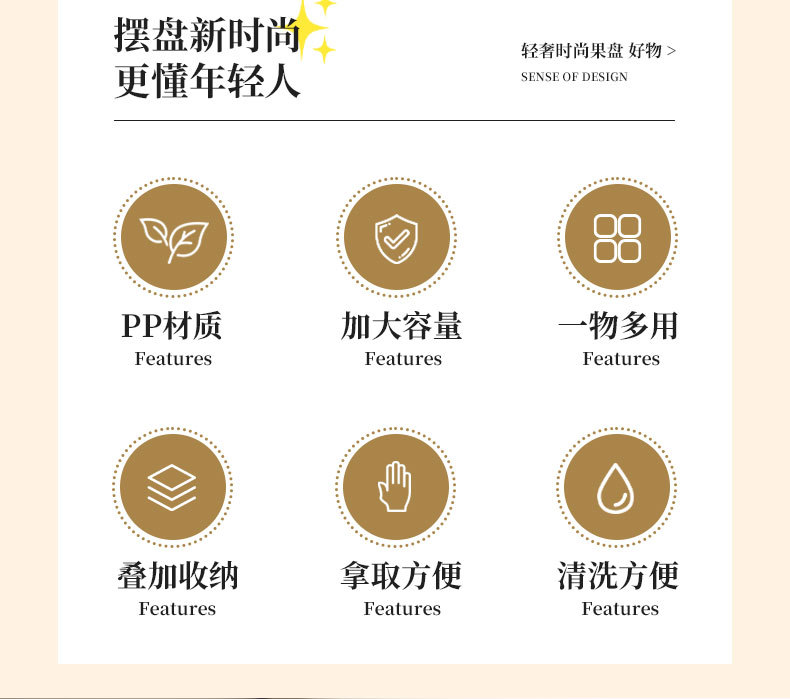 摆盘新时尚
更懂年轻人

轻奢时尚果盘 好物 >
SENSE OF DESIGN

PP材质
Features

加大容量
Features

一物多用
Features

叠加收纳
Features

拿取方便
Features

清洗方便
Features