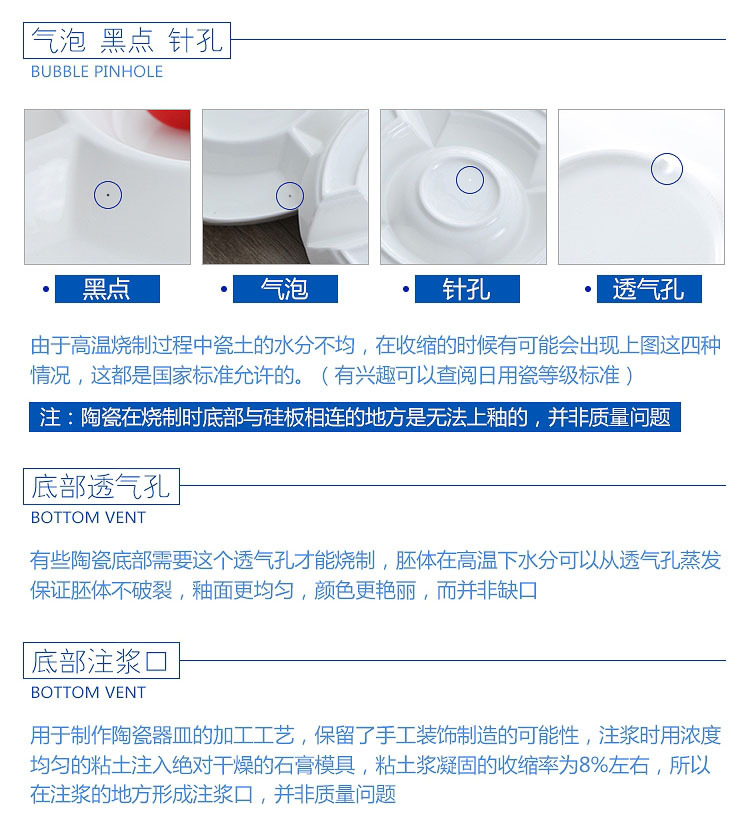 气泡 黑点 针孔
BUBBLE PINHOLE

• 黑点
• 气泡
• 针孔
• 透气孔

由于高温烧制过程中瓷土的水分不均，在收缩的时候有可能会出现上图这四种情况，这都是国家标准允许的。（有兴趣可以查阅日用瓷等级标准）

注：陶瓷在烧制时底部与硅板相连的地方是无法上釉的，并非质量问题

底部透气孔
BOTTOM VENT

有些陶瓷底部需要这个透气孔才能烧制，胚体在高温下水分可以从透气孔蒸发保证胚体不破裂，釉面更均匀，颜色更艳丽，而并非缺口

底部注浆口
BOTTOM VENT

用于制作陶瓷器皿的加工工艺，保留了手工装饰制造的可能性，注浆时用浓度均匀的粘土注入绝对干燥的石膏模具，粘土浆凝固的收缩率为8%左右，所以在注浆的地方形成注浆口，并非质量问题