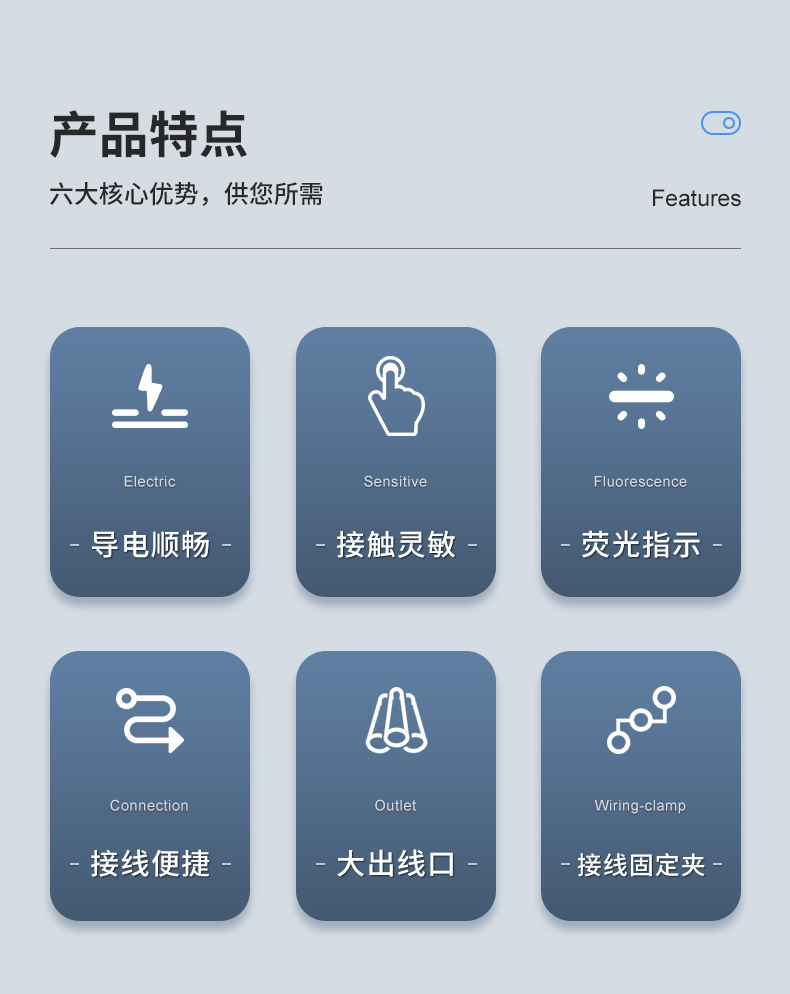 产品特点

六大核心优势，供您所需

Features

Electric

- 导电顺畅 -

Sensitive

- 接触灵敏 -

Fluorescence

- 荧光指示 -

Connection

- 接线便捷 -

Outlet

- 大出线口 -

Wiring-clamp

- 接线固定夹 -