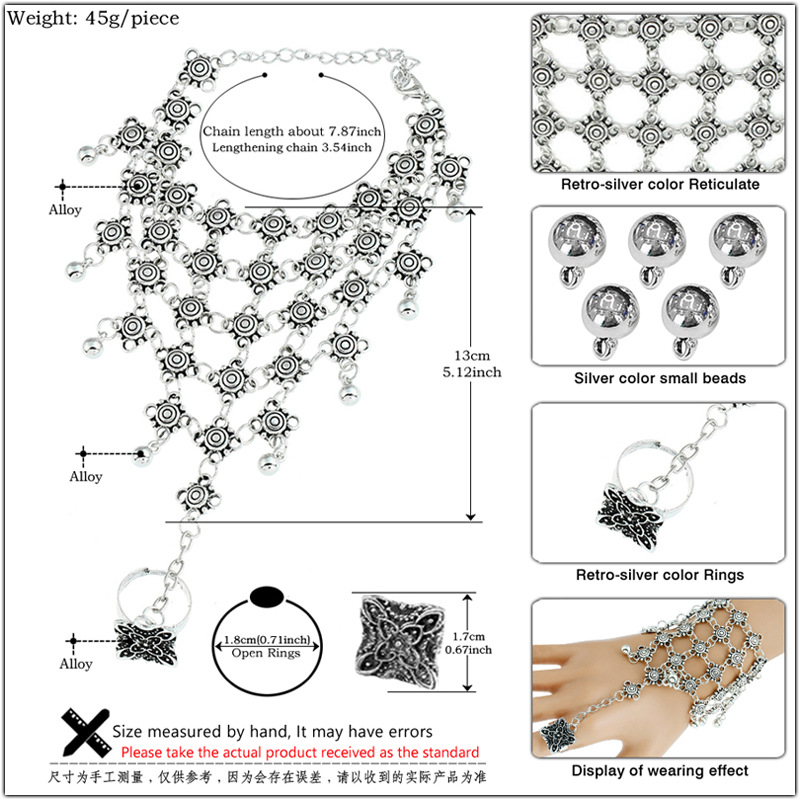 Weight: 45g/piece

Chain length about 7.87inch
Lengthening chain 3.54inch

Alloy

13cm
5.12inch

Alloy

Alloy

1.8cm(0.71inch)
Open Rings

1.7cm
0.67inch

Size measured by hand, It may have errors
Please take the actual product received as the standard
尺寸为手工测量，仅供参考，因为会存在误差，请以收到的实际产品为准

Retro-silver color Reticulate

Silver color small beads

Retro-silver color Rings

Display of wearing effect