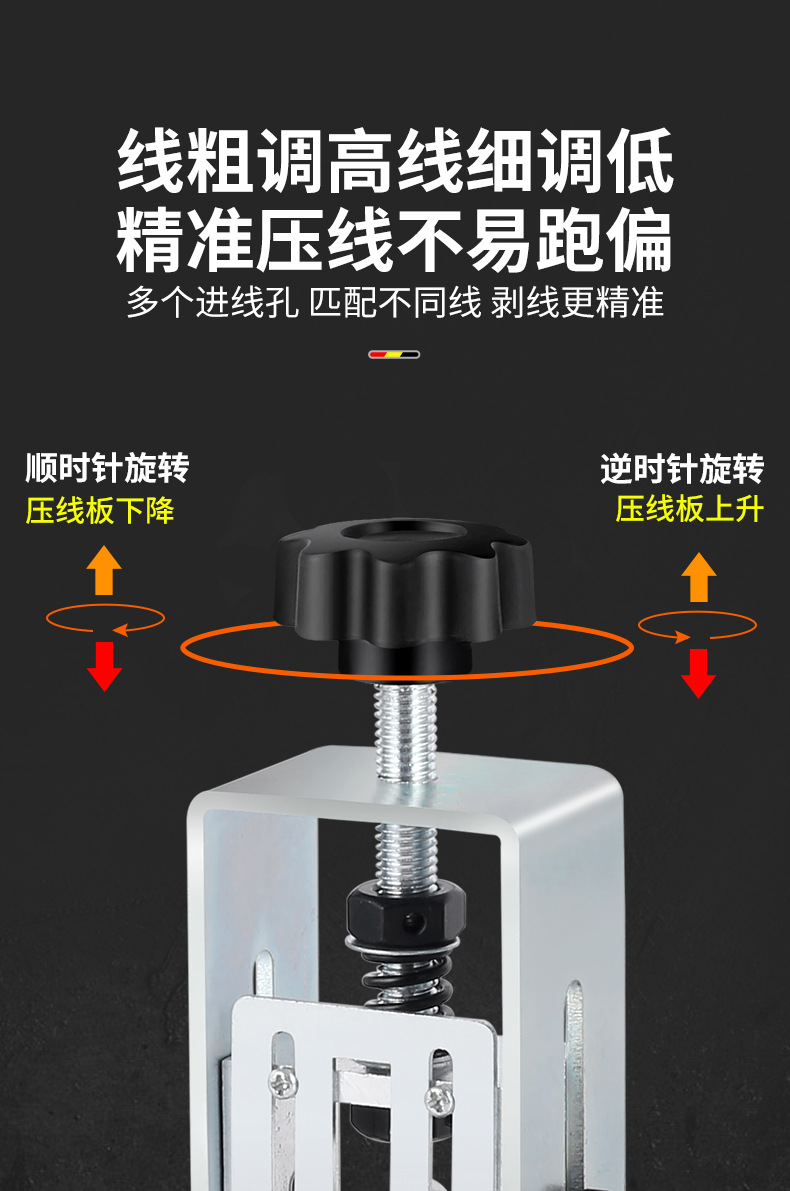 线粗调高线细调低
精准压线不易跑偏
多个进线孔 匹配不同线 剥线更精准

顺时针旋转
压线板下降

逆时针旋转
压线板上升