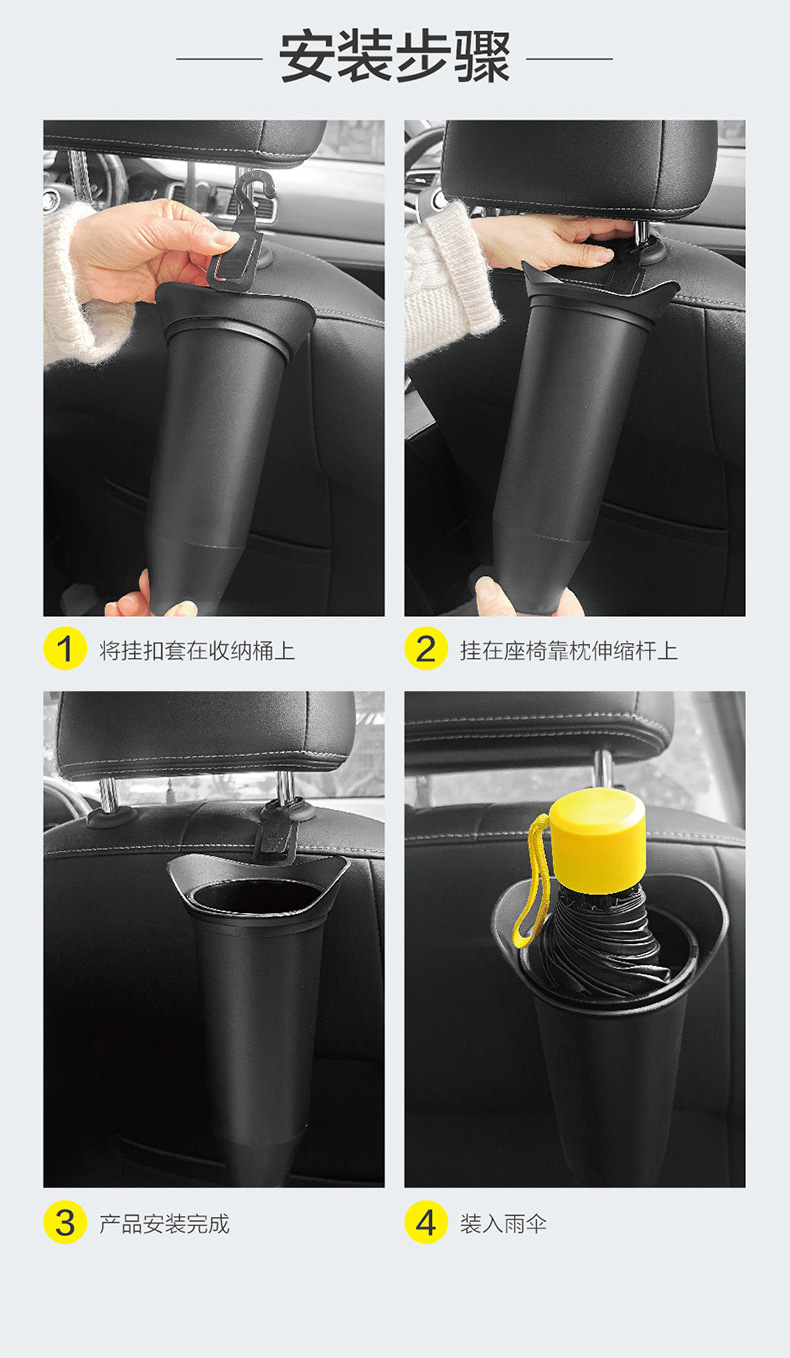 安装步骤

1 将挂扣套在收纳桶上

2 挂在座椅靠枕伸缩杆上

3 产品安装完成

4 装入雨伞