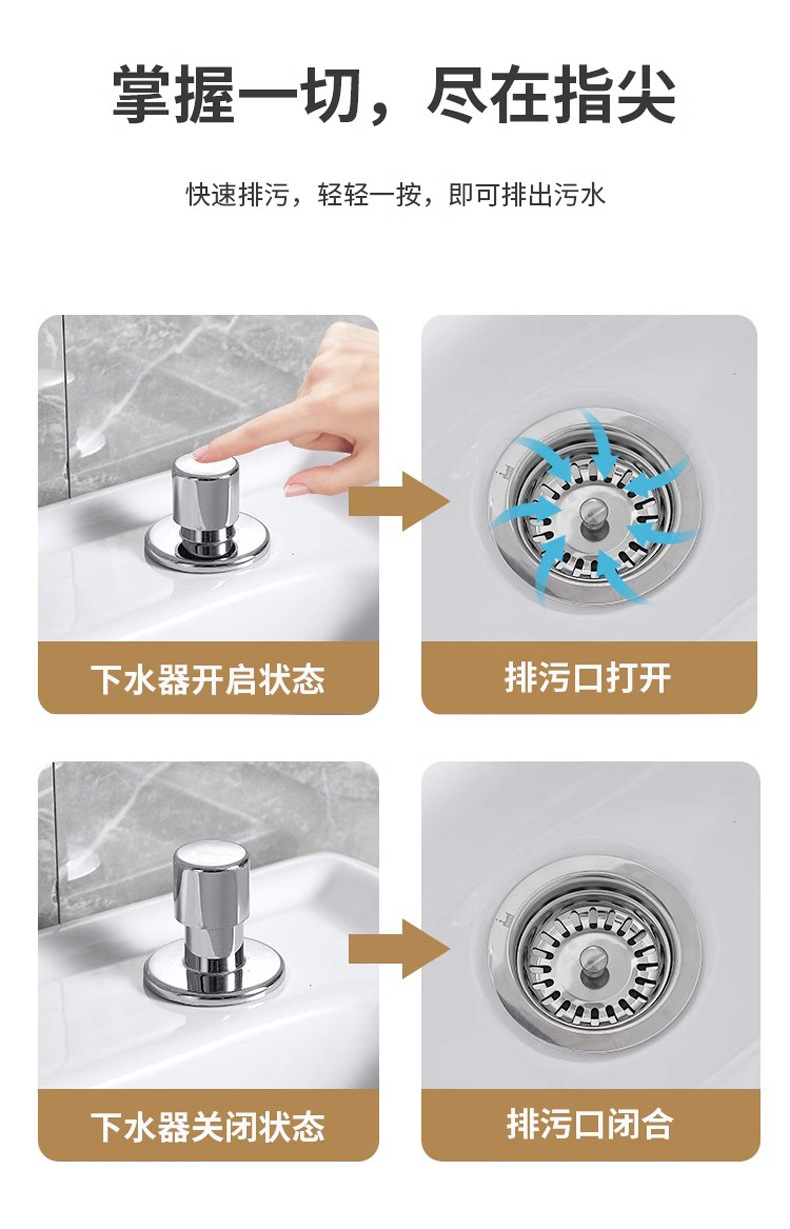 掌握一切，尽在指尖

快速排污，轻轻一按，即可排出污水

下水器开启状态

排污口打开

下水器关闭状态

排污口闭合