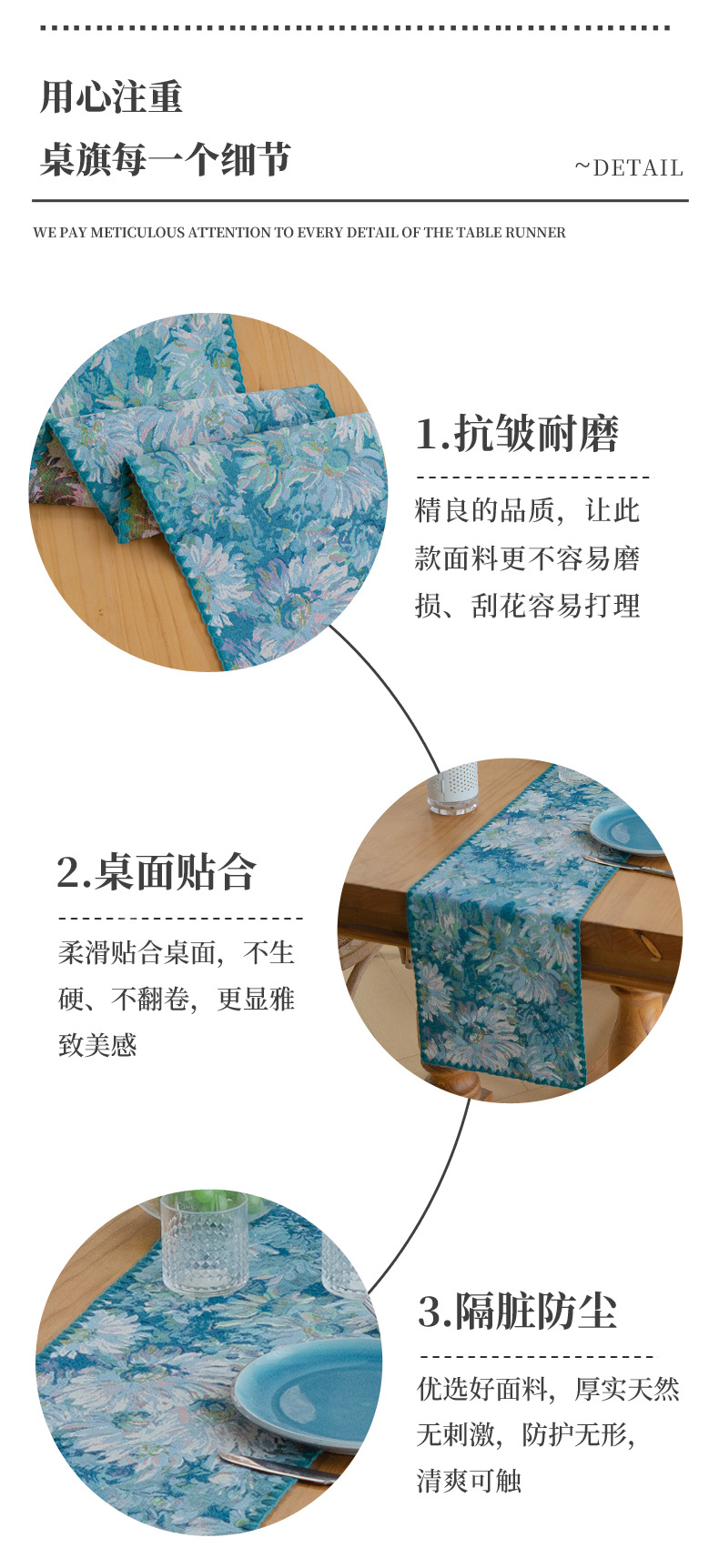 用心注重

桌旗每一个细节

~DETAIL

WE PAY METICULOUS ATTENTION TO EVERY DETAIL OF THE TABLE RUNNER

1.抗皱耐磨

精良的品质，让此款面料更不容易磨损、刮花容易打理

2.桌面贴合

柔滑贴合桌面，不生硬、不翻卷，更显雅致美感

3.隔脏防尘

优选好面料，厚实天然无刺激，防护无形，清爽可触