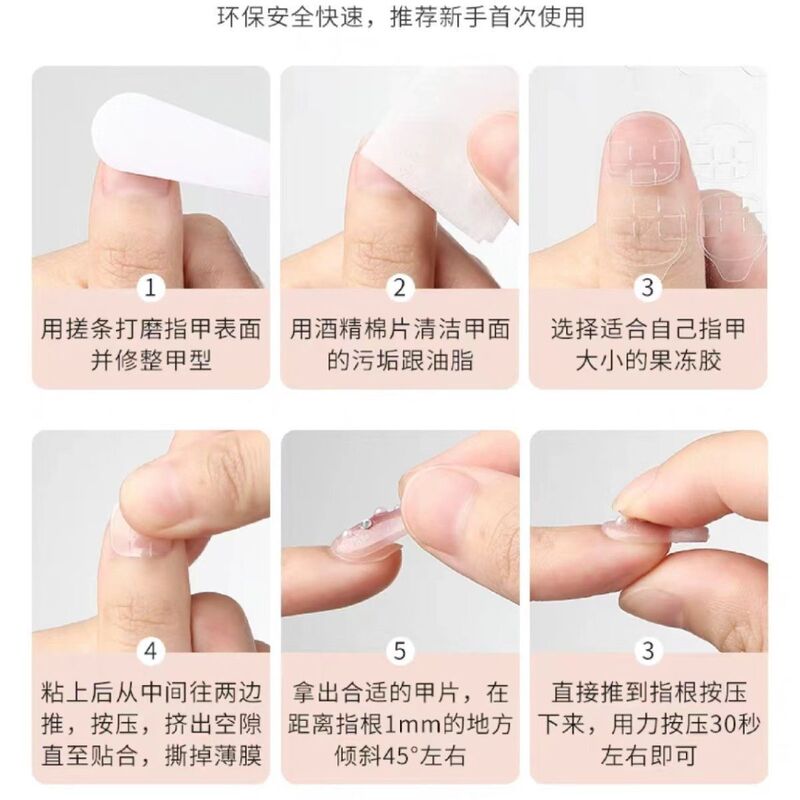 环保安全快速，推荐新手首次使用

1
用搓条打磨指甲表面并修整甲型

2
用酒精棉片清洁甲面的污垢跟油脂

3
选择适合自己指甲大小的果冻胶

4
粘上后从中间往两边推，按压，挤出空隙直至贴合，撕掉薄膜

5
拿出合适的甲片，在距离指根1mm的地方倾斜45°左右

3
直接推到指根按压下来，用力按压30秒左右即可