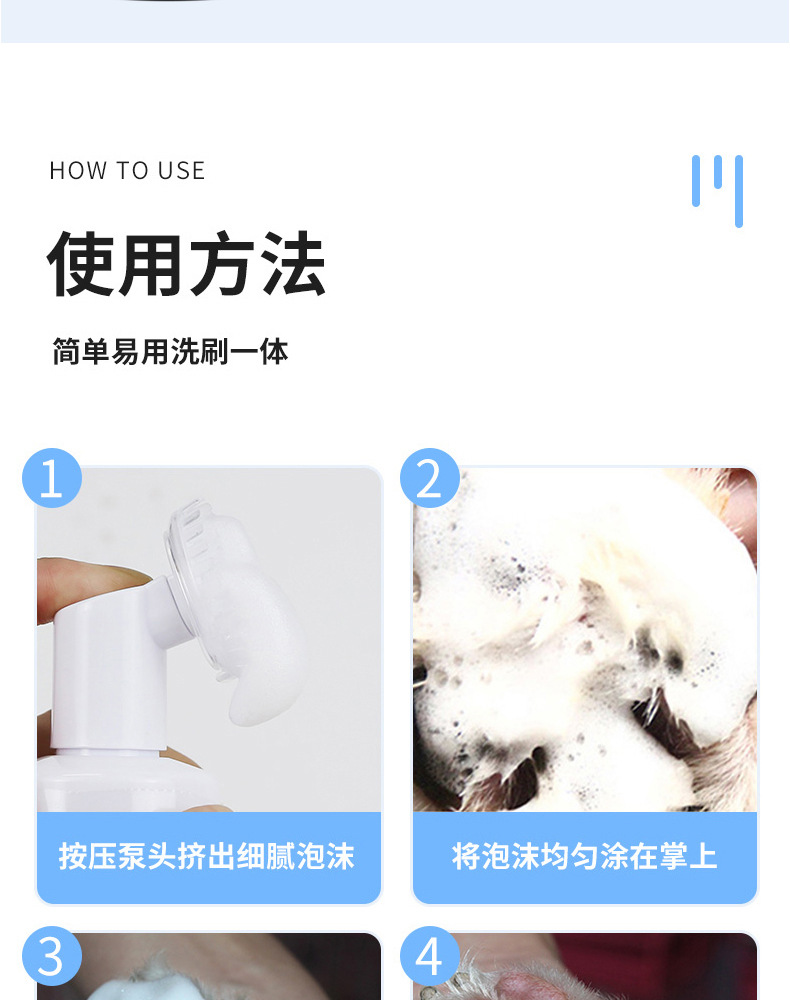 HOW TO USE

使用方法

简单易用洗刷一体

1
按压泵头挤出细腻泡沫

2
将泡沫均匀涂在掌上

3

4