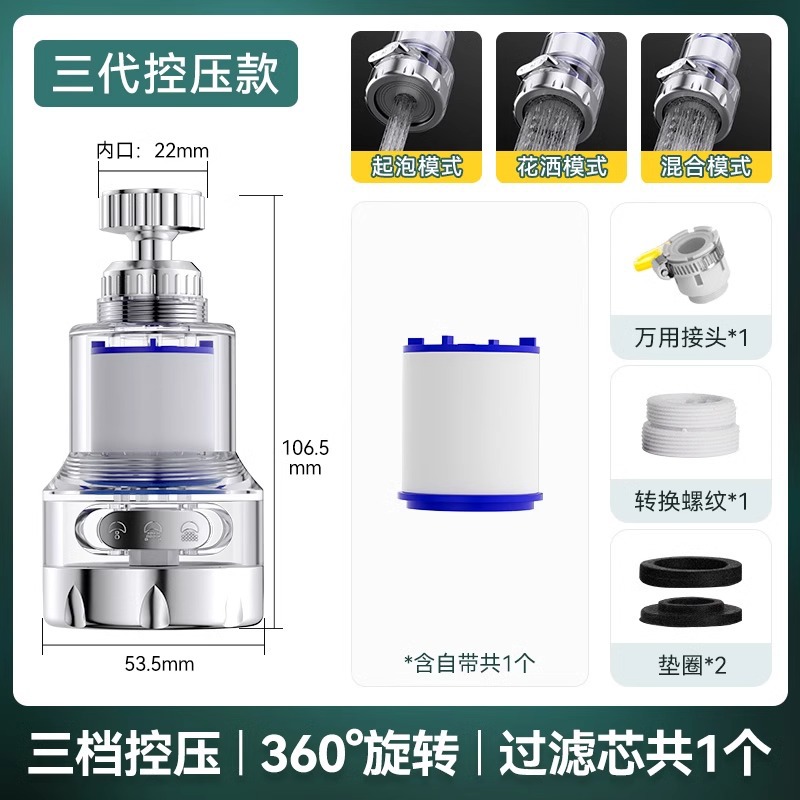 三代控压款

起泡模式

花洒模式

混合模式

内口：22mm

106.5 mm

53.5mm

*含自带共1个

万用接头*1

转换螺纹*1

垫圈*2

三档控压 | 360°旋转 | 过滤芯共1个